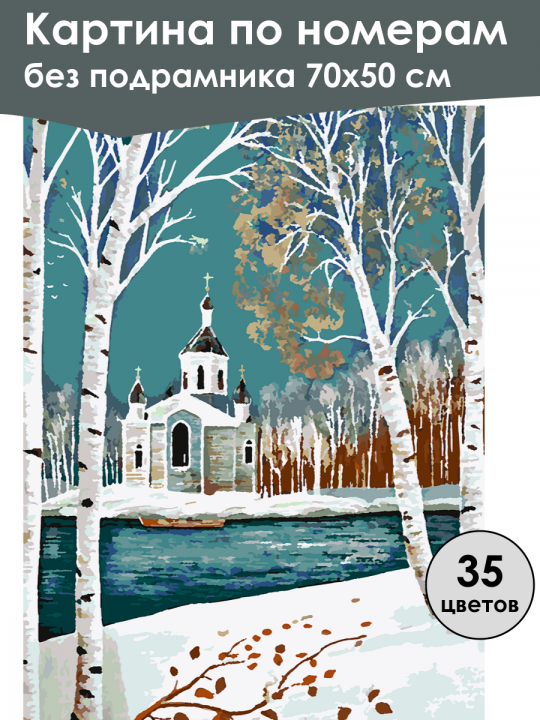 Картина по номерам
без подрамника 70х50 см

35
цветов