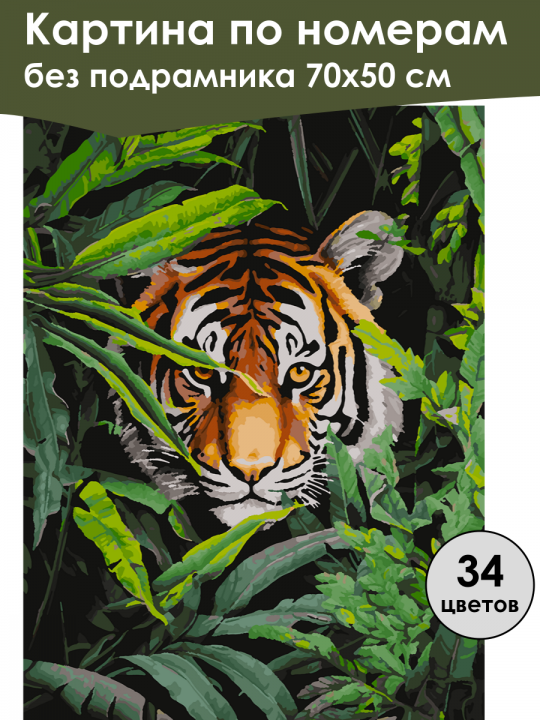 Картина по номерам
без подрамника 70х50 см

34
цветов