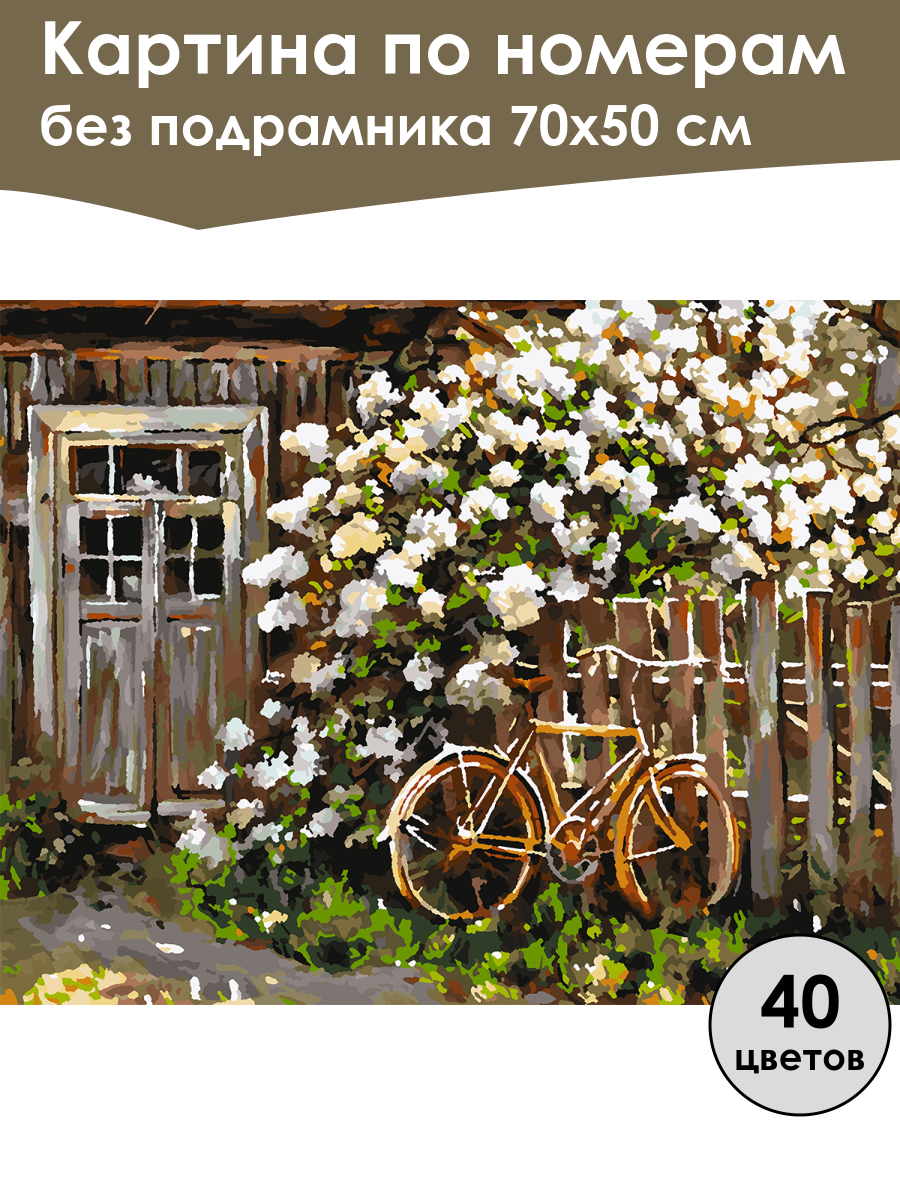 Картина по номерам
без подрамника 70х50 см

40
цветов