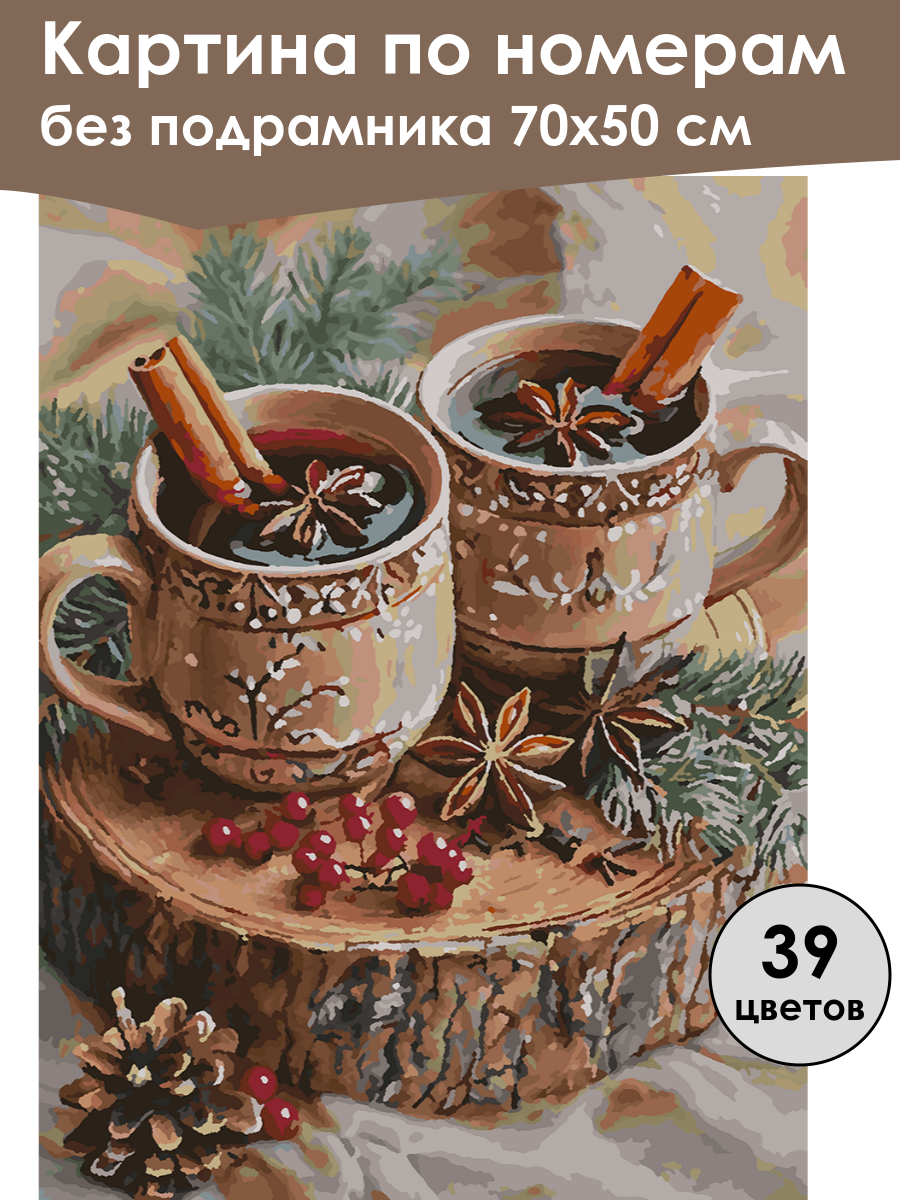 Картина по номерам
без подрамника 70х50 см

39
цветов