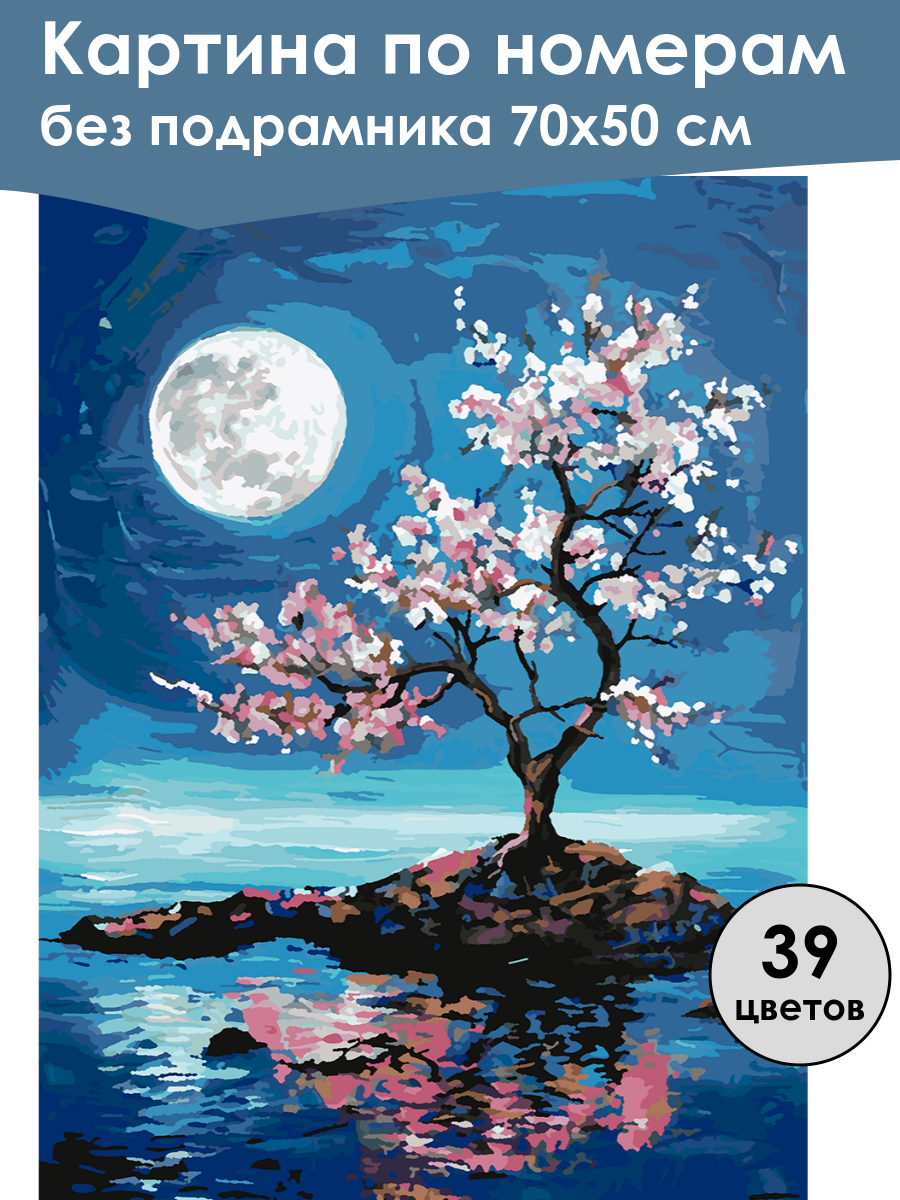 Картина по номерам
без подрамника 70х50 см

39
цветов