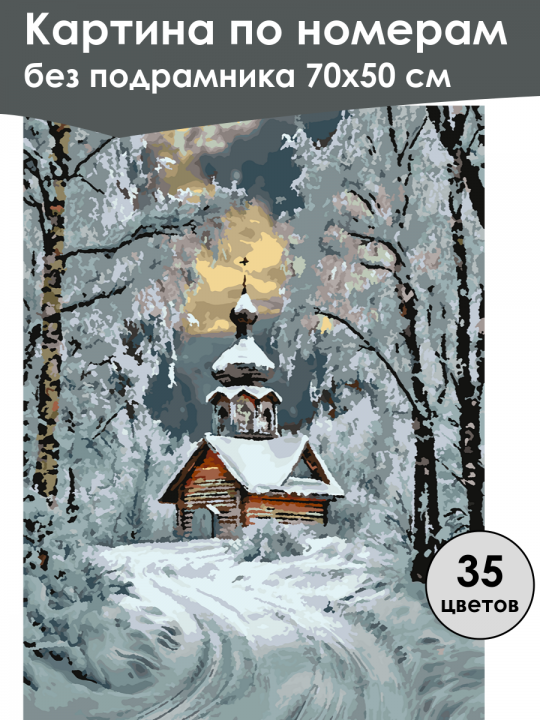 Картина по номерам
без подрамника 70х50 см

35
цветов