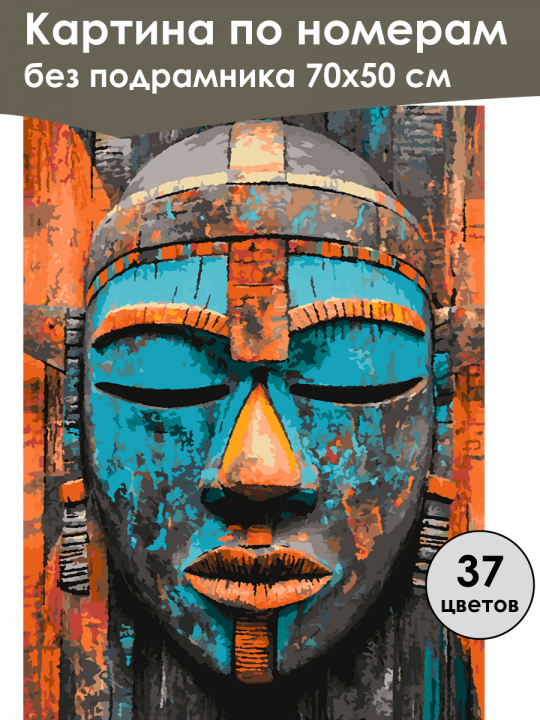 Картина по номерам
без подрамника 70х50 см

37
цветов