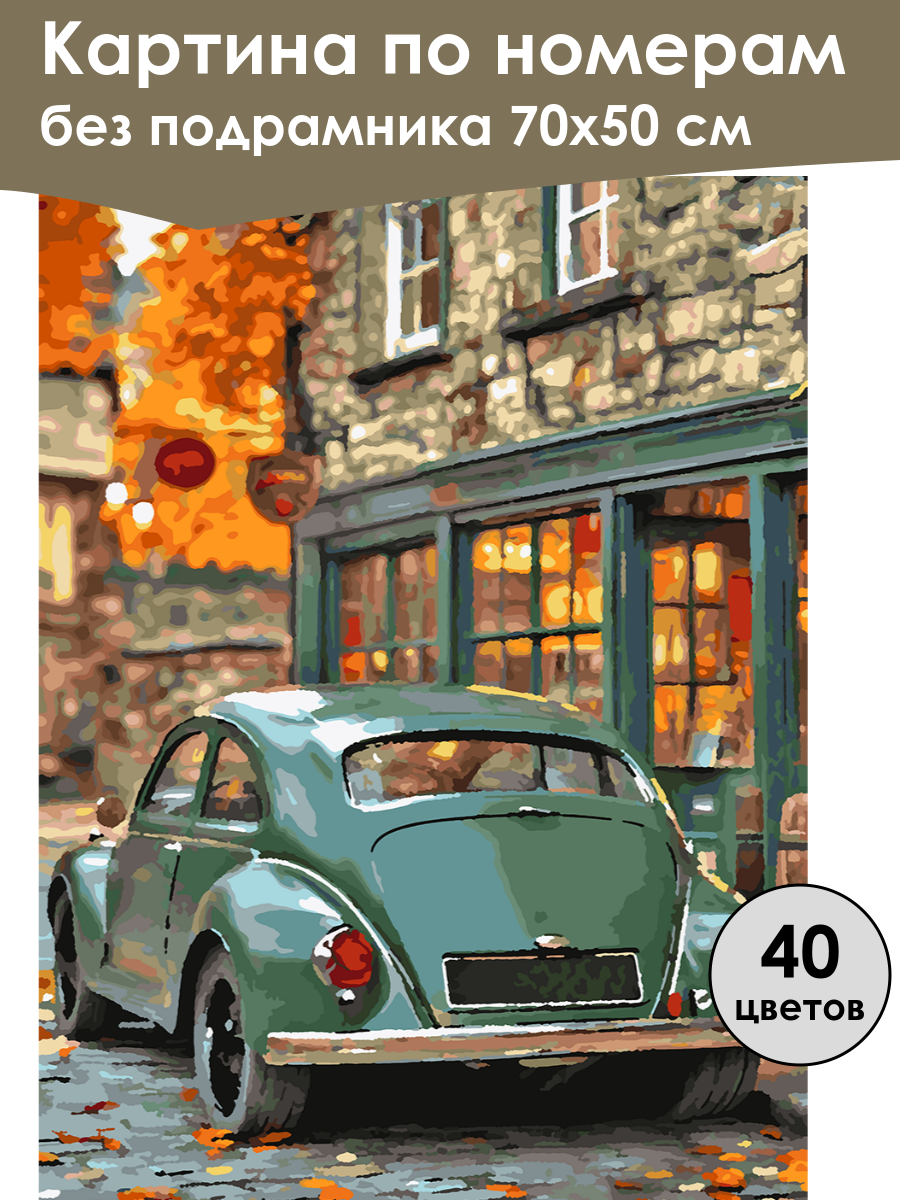 Картина по номерам
без подрамника 70x50 см

40
цветов