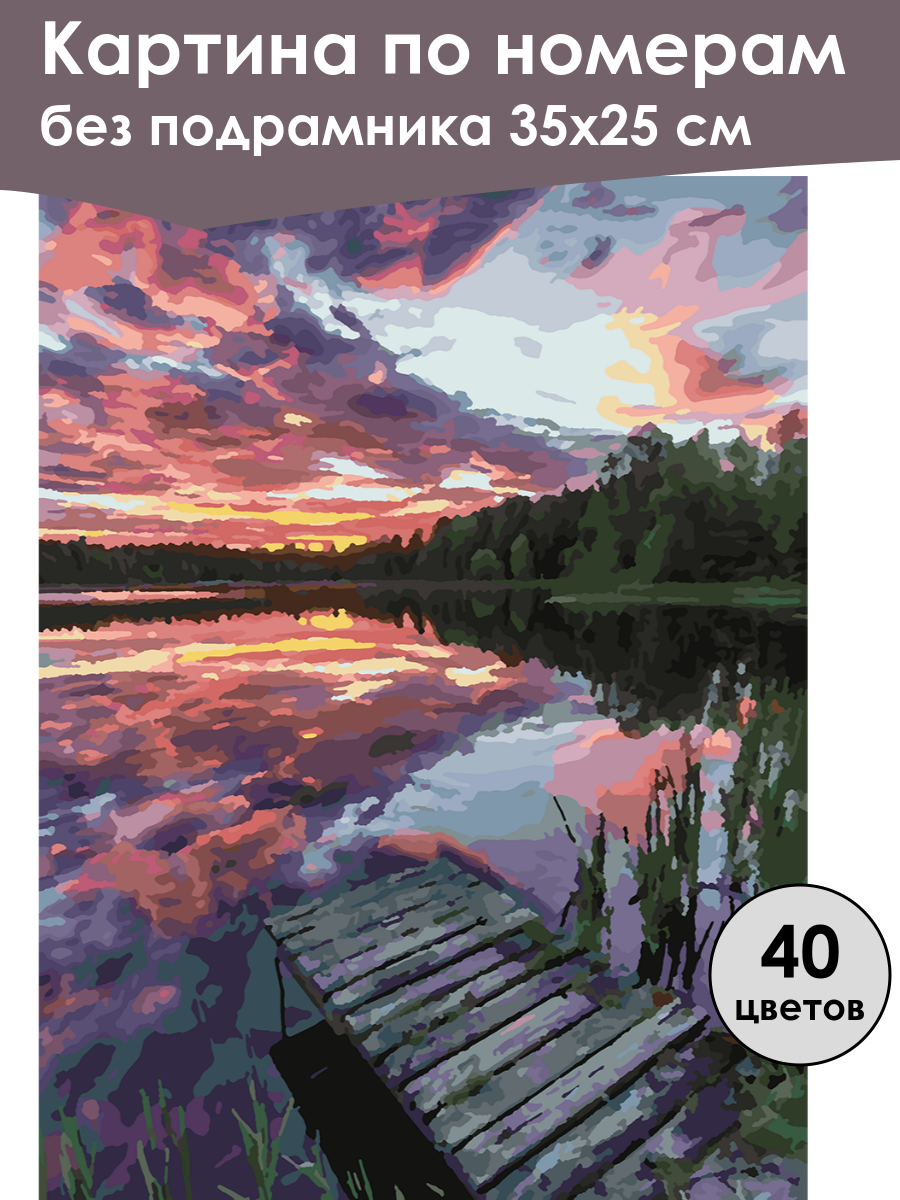 Картина по номерам
без подрамника 35х25 см

40
цветов