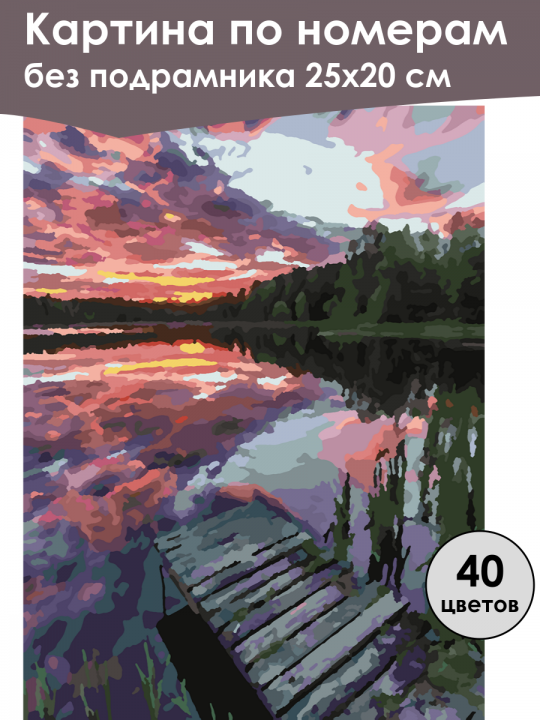 Картина по номерам
без подрамника 25х20 см

40
цветов