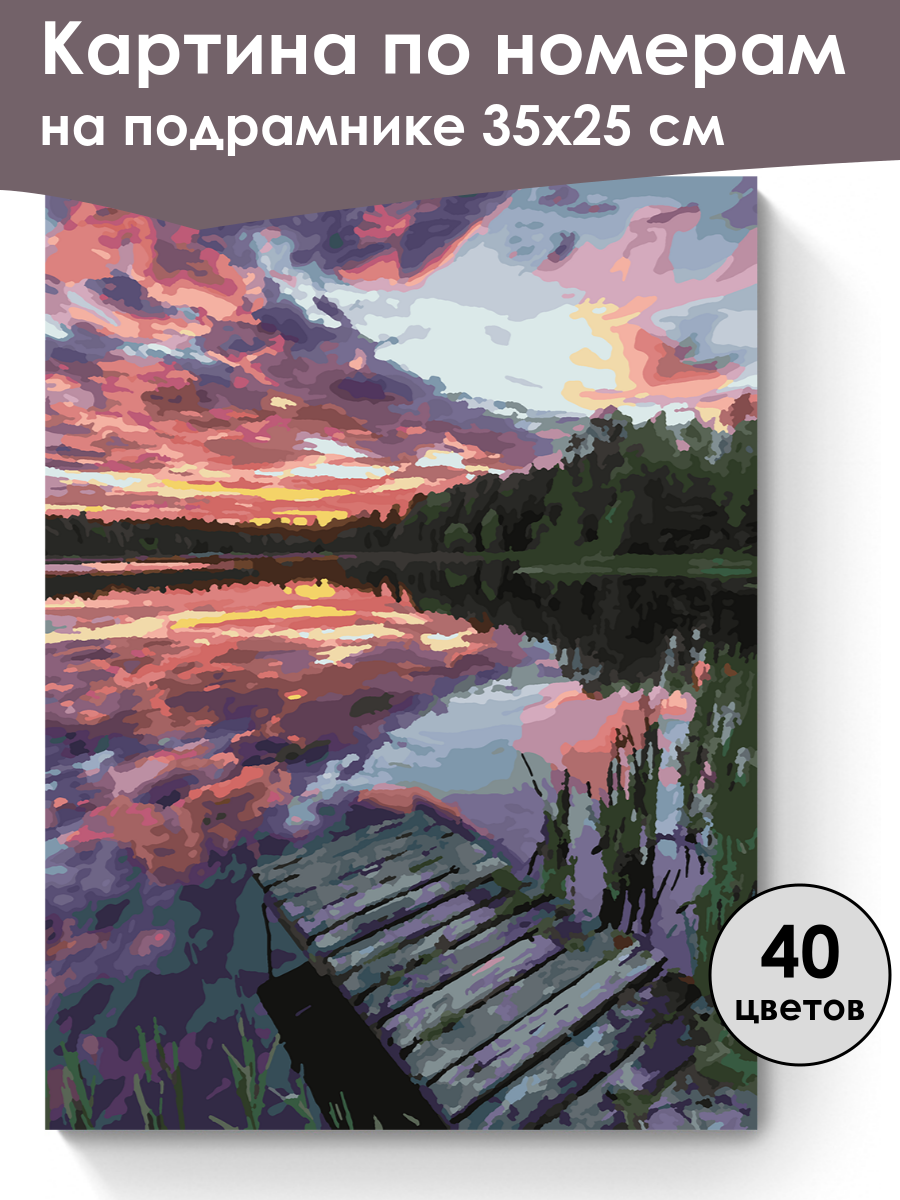 Картина по номерам на подрамнике 35х25 см

40 цветов