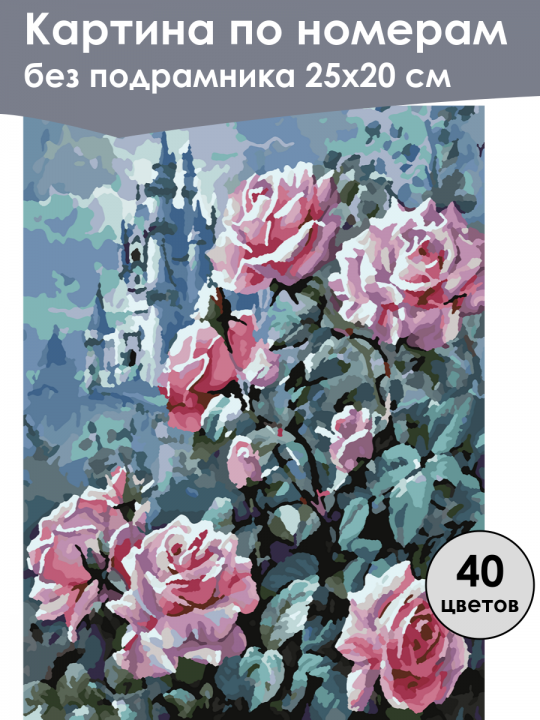 Картина по номерам
без подрамника 25х20 см

40
цветов