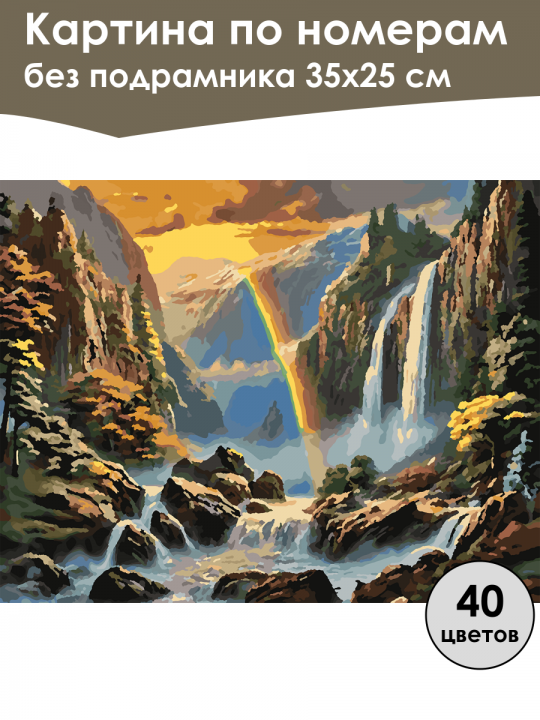 Картина по номерам
без подрамника 35х25 см

40
цветов