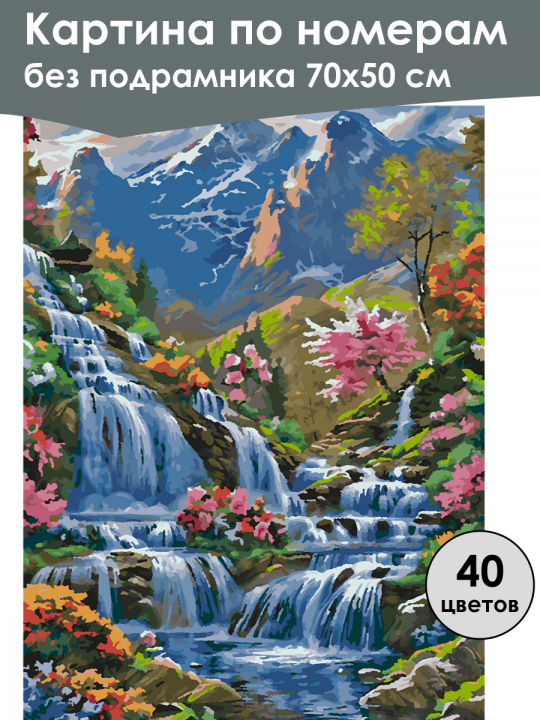 Картина по номерам
без подрамника 70x50 см

40
цветов