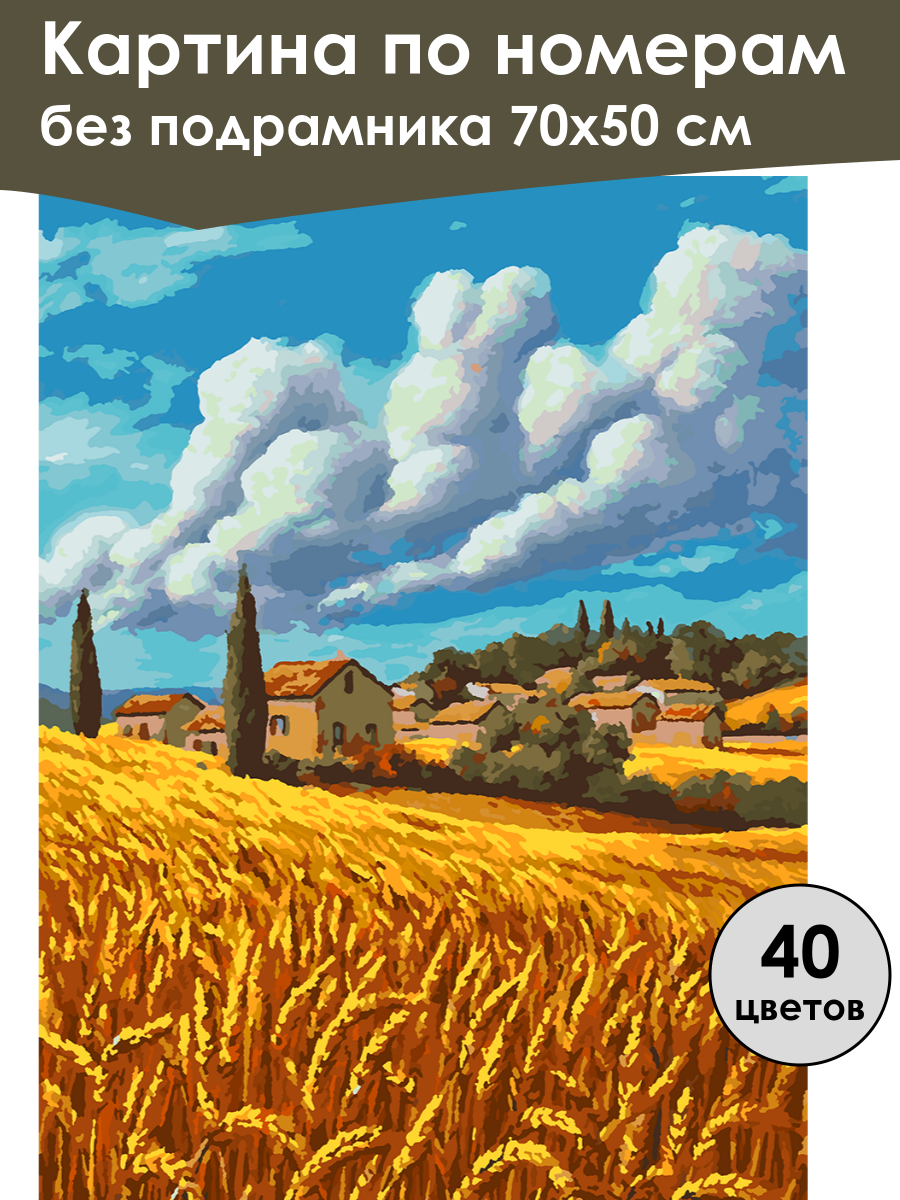 Картина по номерам
без подрамника 70х50 см

40
цветов