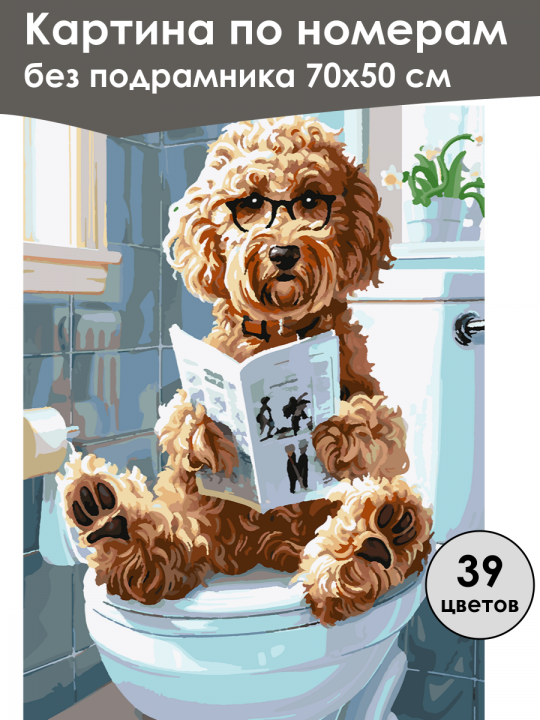 Картина по номерам
без подрамника 70х50 см

39
цветов