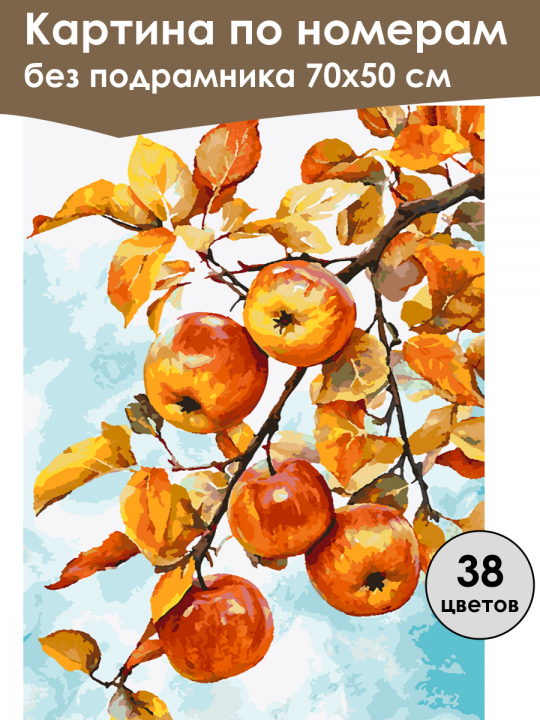 Картина по номерам
без подрамника 70х50 см

38
цветов