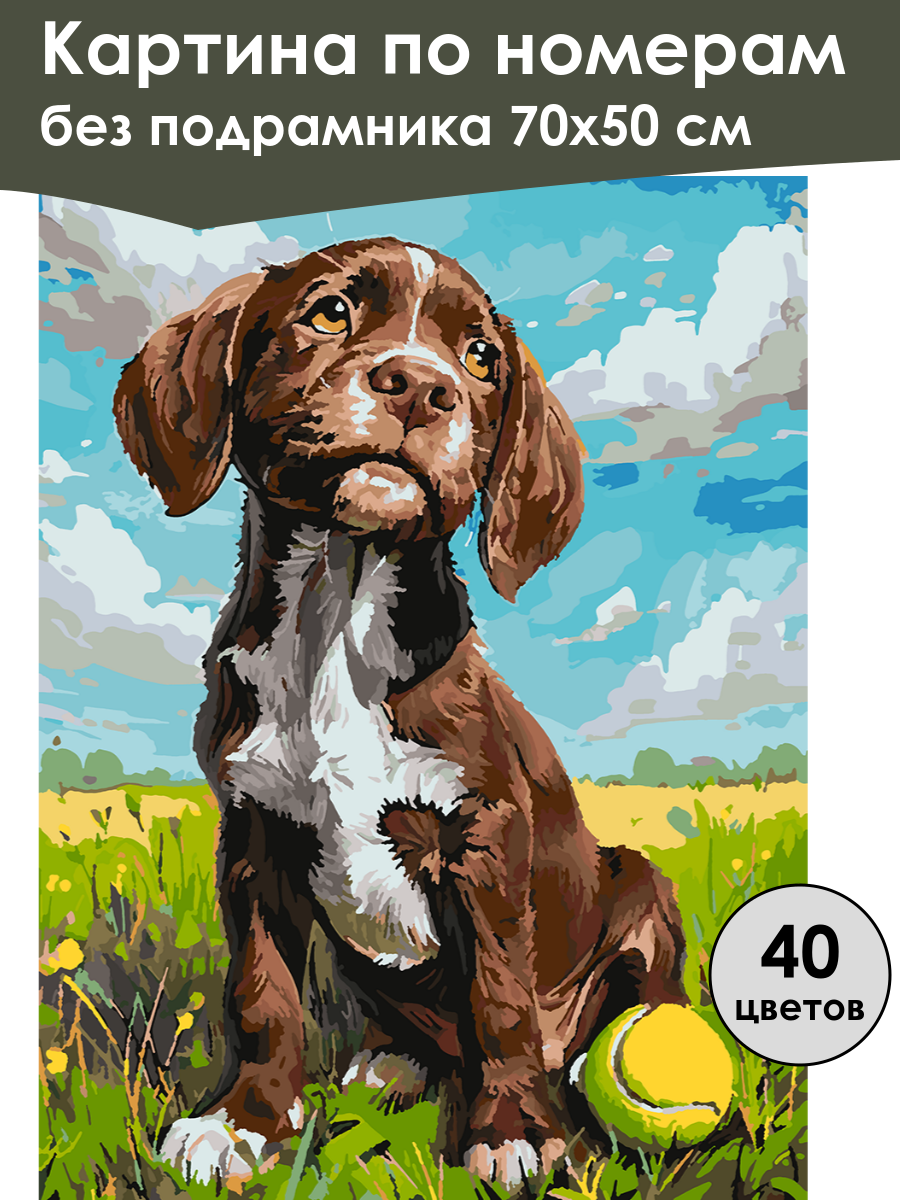 Картина по номерам
без подрамника 70х50 см

40
цветов