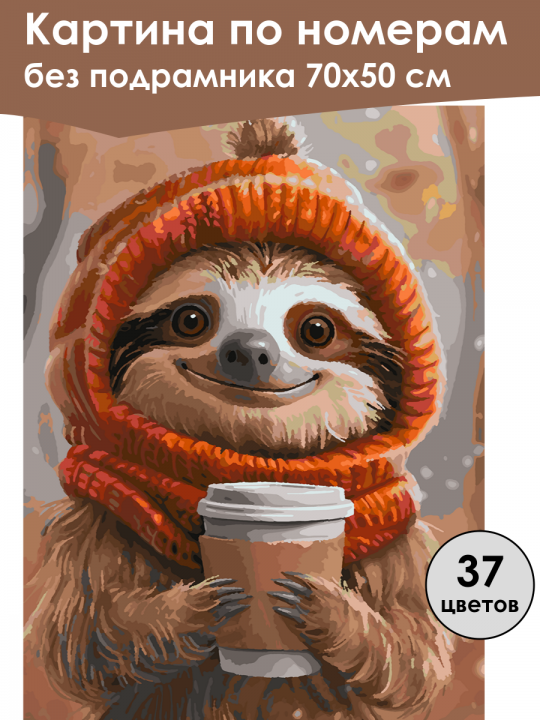 Картина по номерам
без подрамника 70х50 см

37
цветов