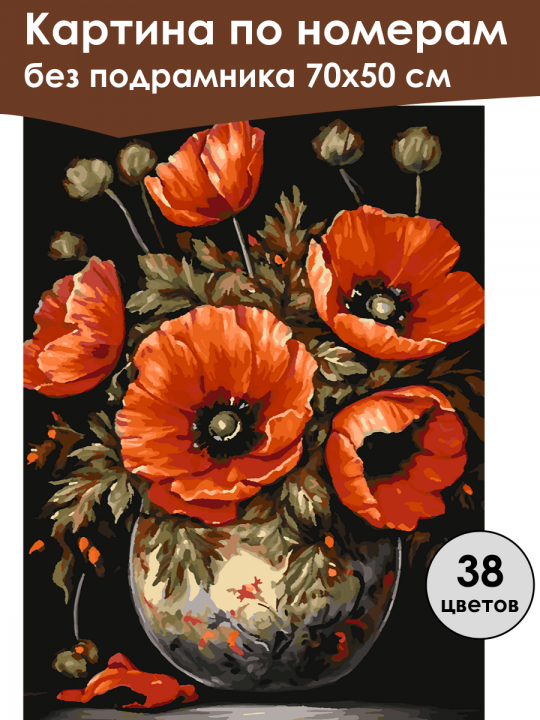 Картина по номерам
без подрамника 70х50 см

38
цветов