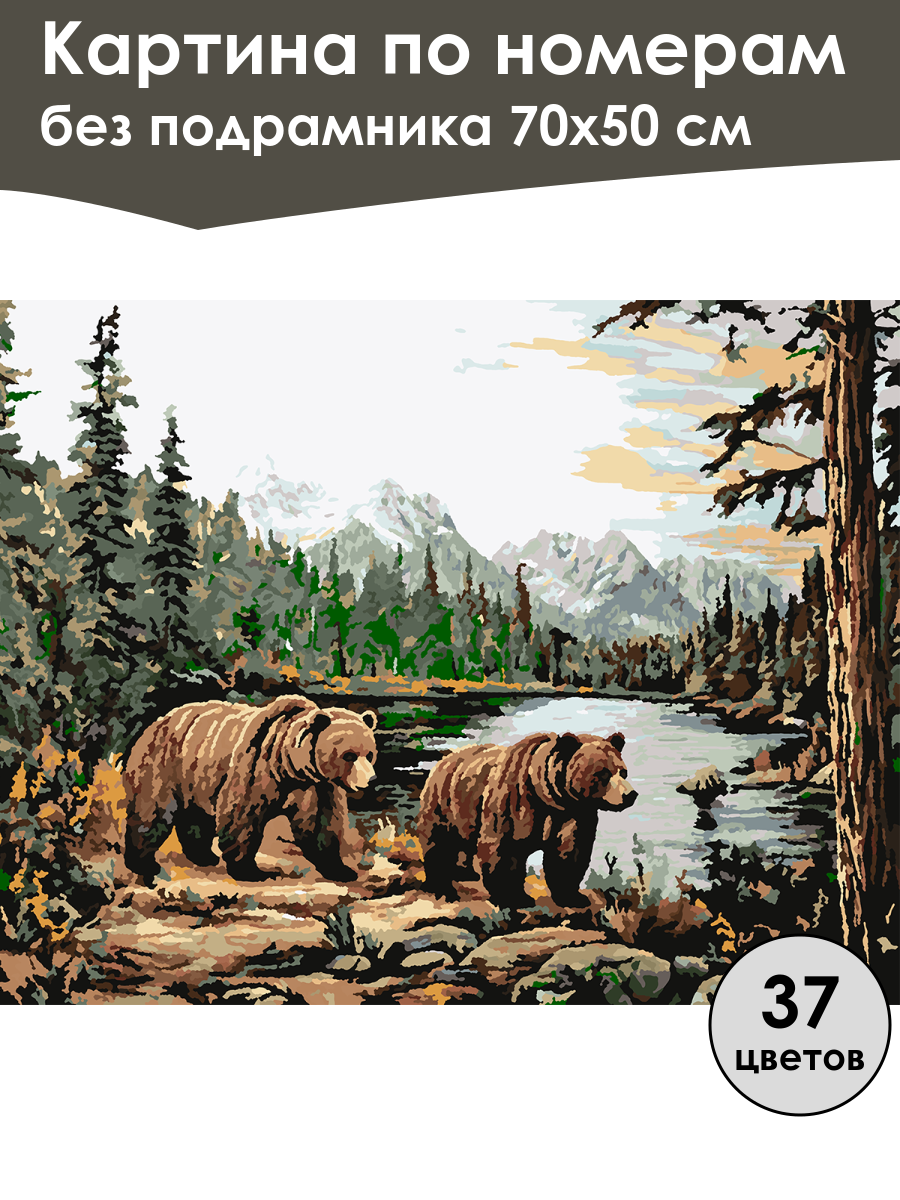 Картина по номерам
без подрамника 70х50 см

37
цветов