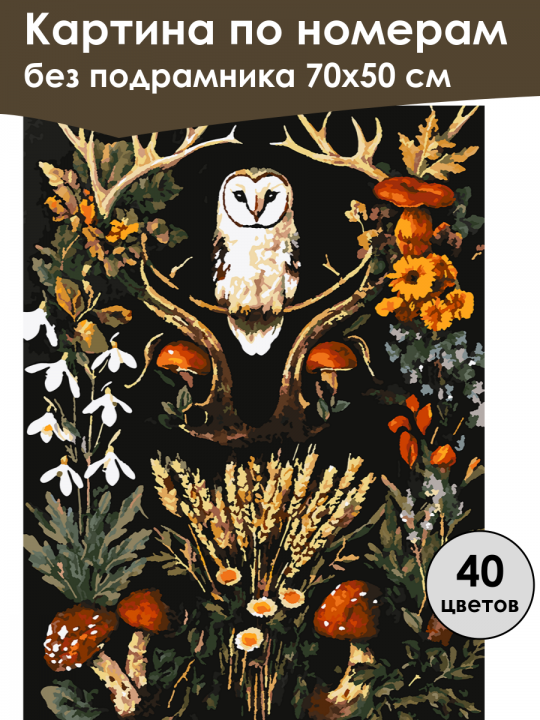 Картина по номерам
без подрамника 70х50 см

40
цветов