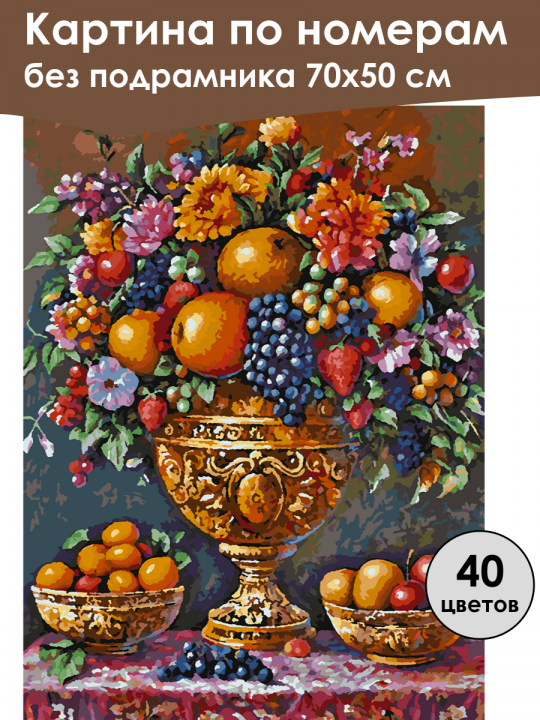 Картина по номерам
без подрамника 70х50 см

40
цветов