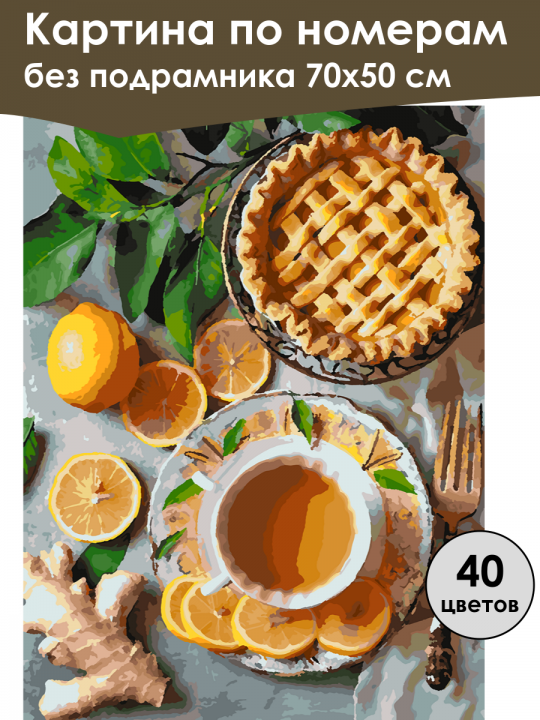 Картина по номерам
без подрамника 70х50 см

40
цветов