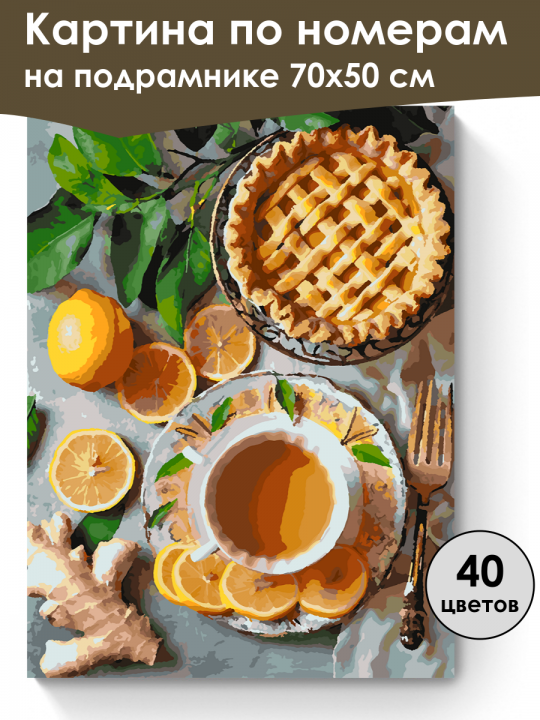 Картина по номерам
на подрамнике 70х50 см

40
цветов