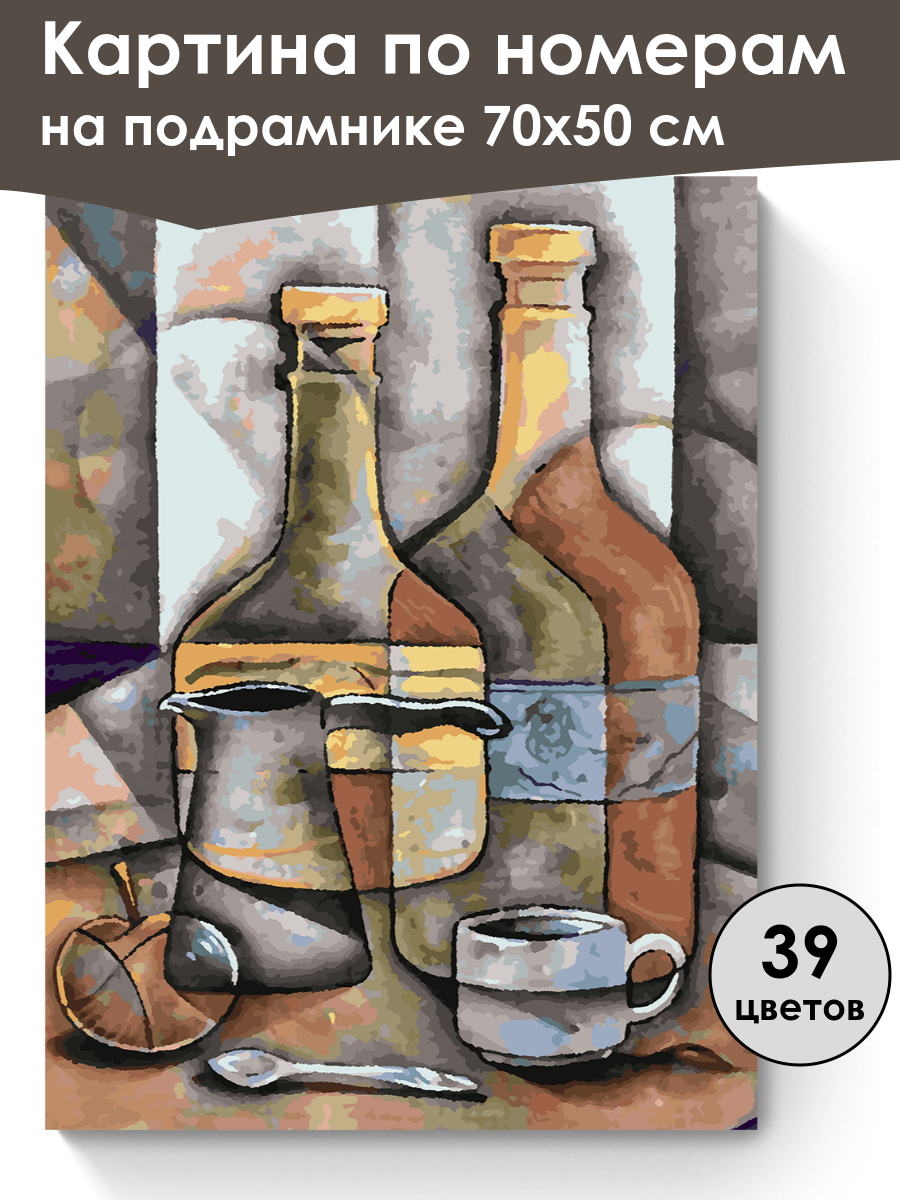 Картина по номерам
на подрамнике 70х50 см

39
цветов