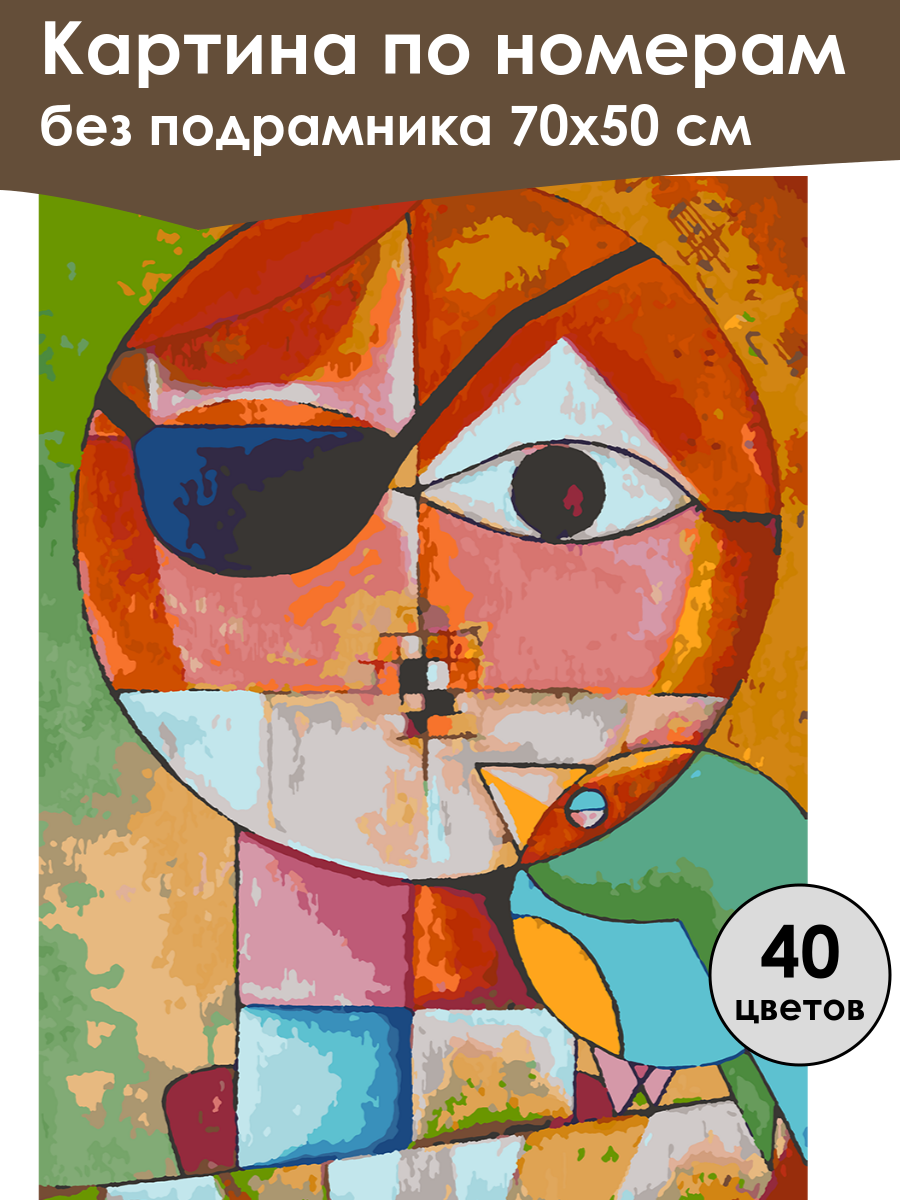 Картина по номерам
без подрамника 70х50 см

40
цветов