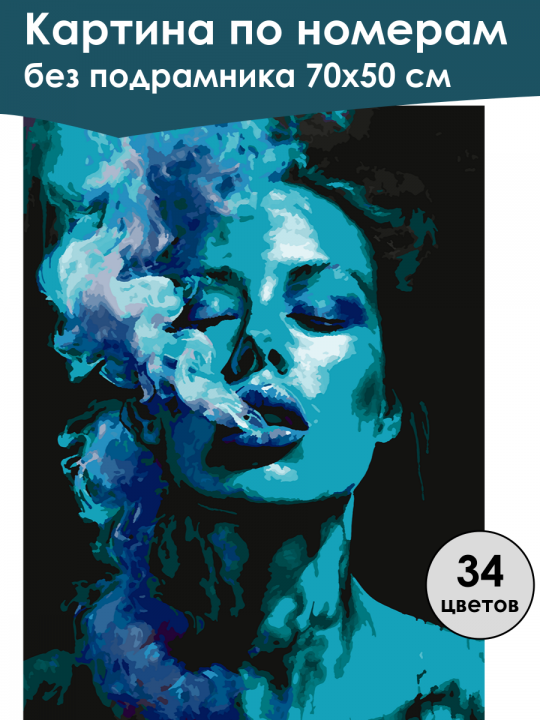 Картина по номерам
без подрамника 70х50 см

34
цветов