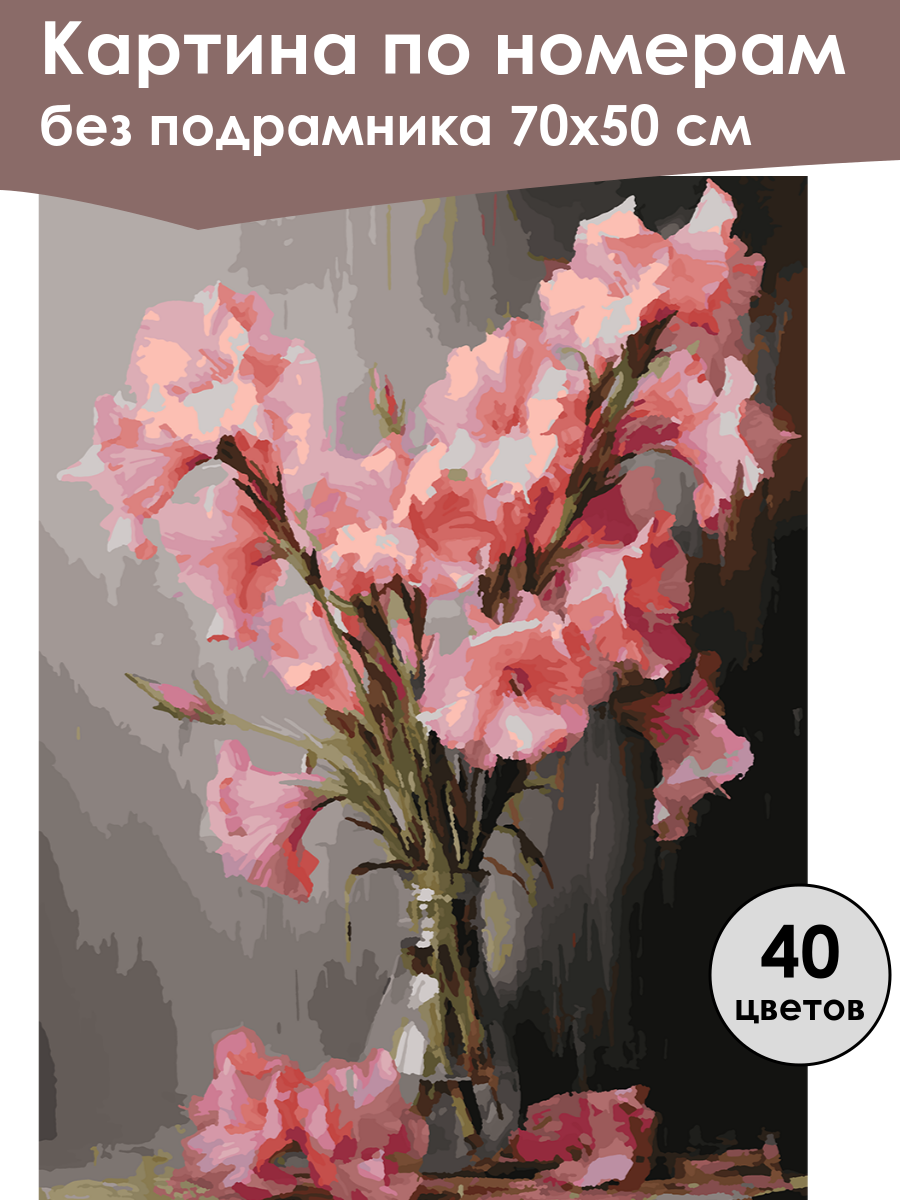 Картина по номерам
без подрамника 70х50 см

40
цветов