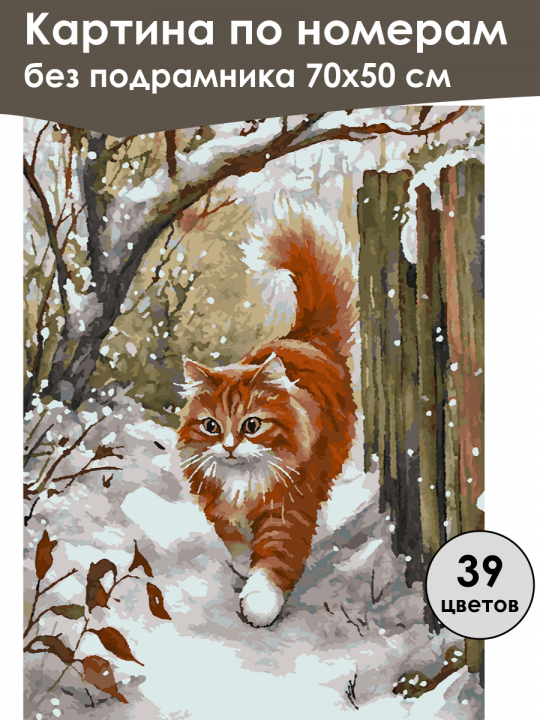 Картина по номерам
без подрамника 70х50 см

39
цветов