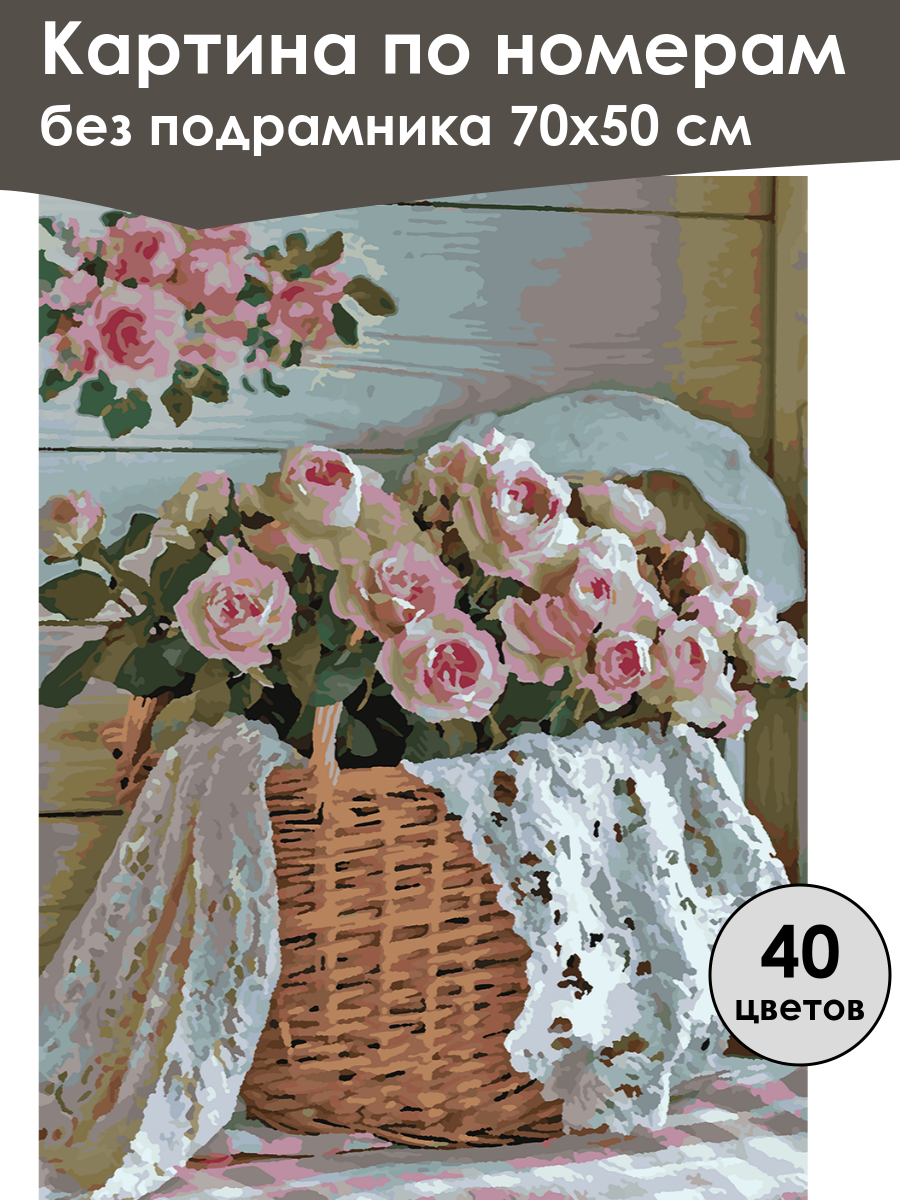 Картина по номерам
без подрамника 70х50 см

40
цветов