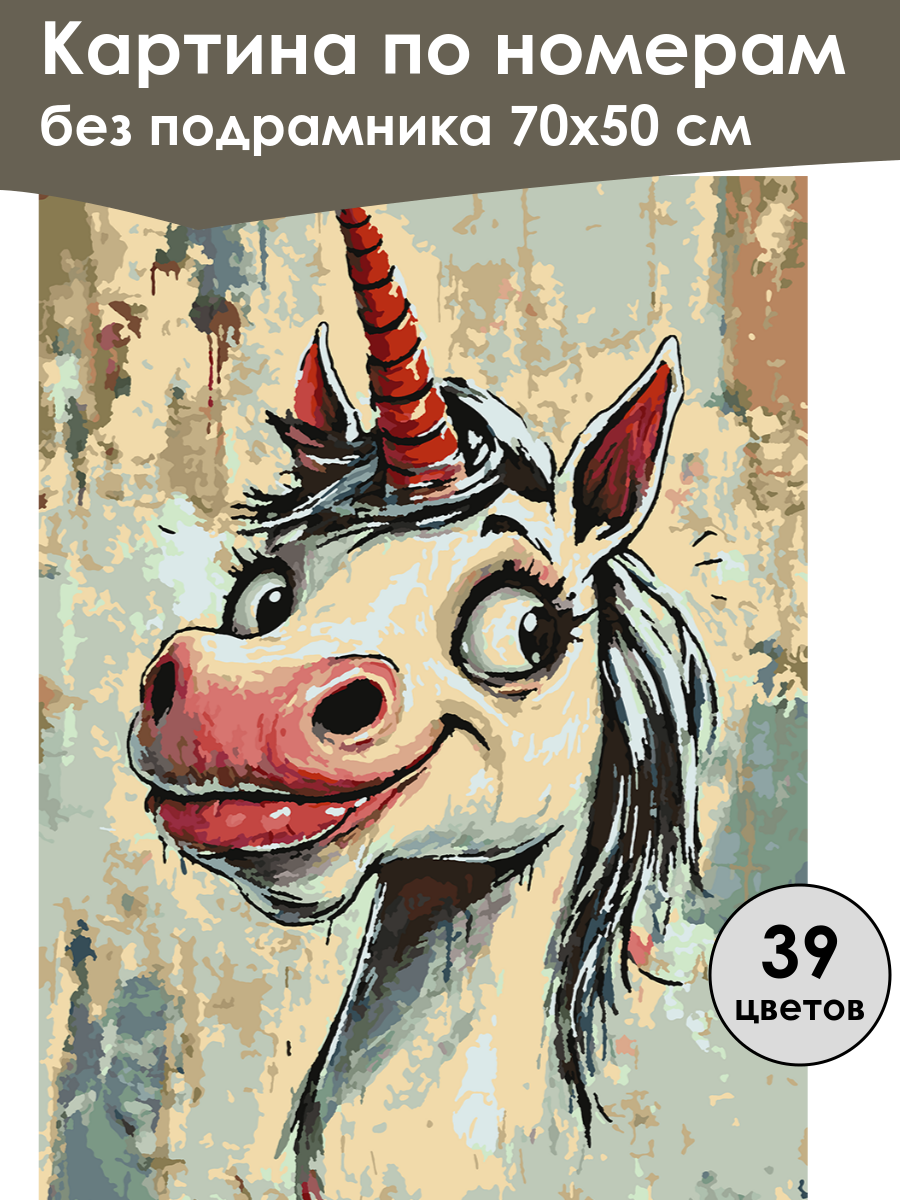 Картина по номерам
без подрамника 70х50 см

39
цветов