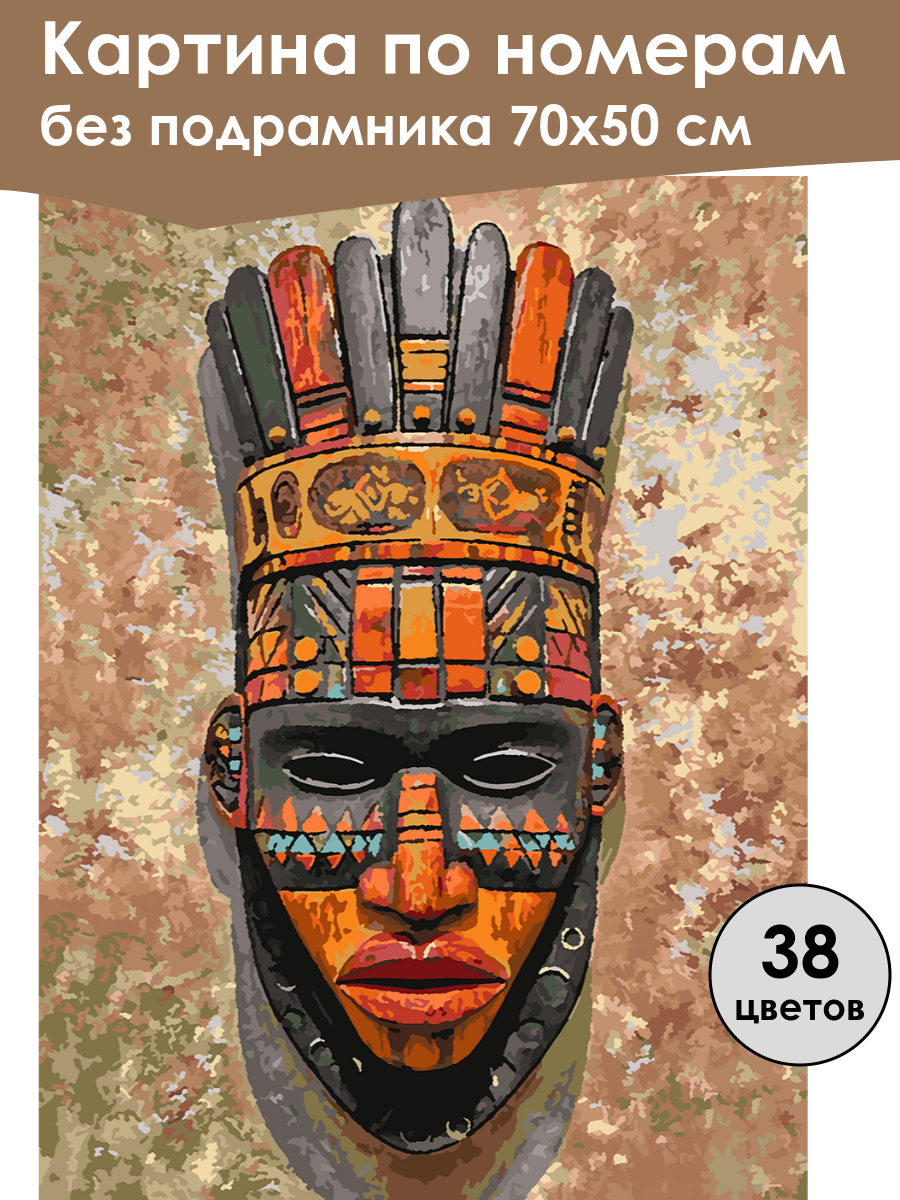 Картина по номерам
без подрамника 70х50 см

38
цветов