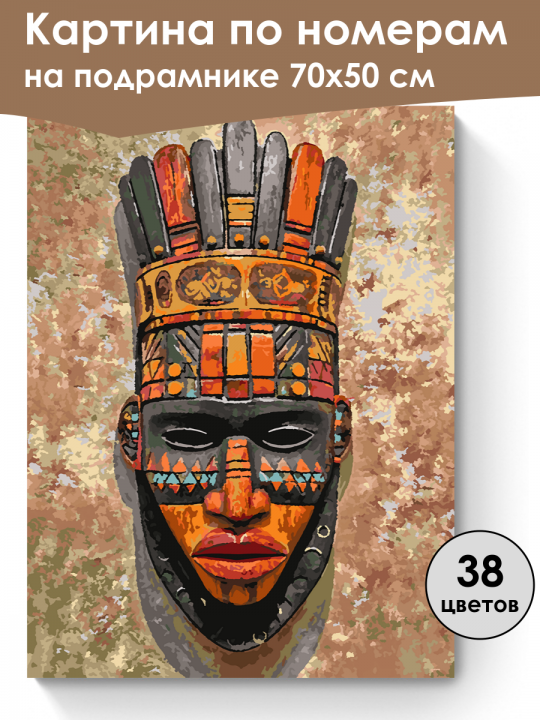 Картина по номерам
на подрамнике 70х50 см

38
цветов