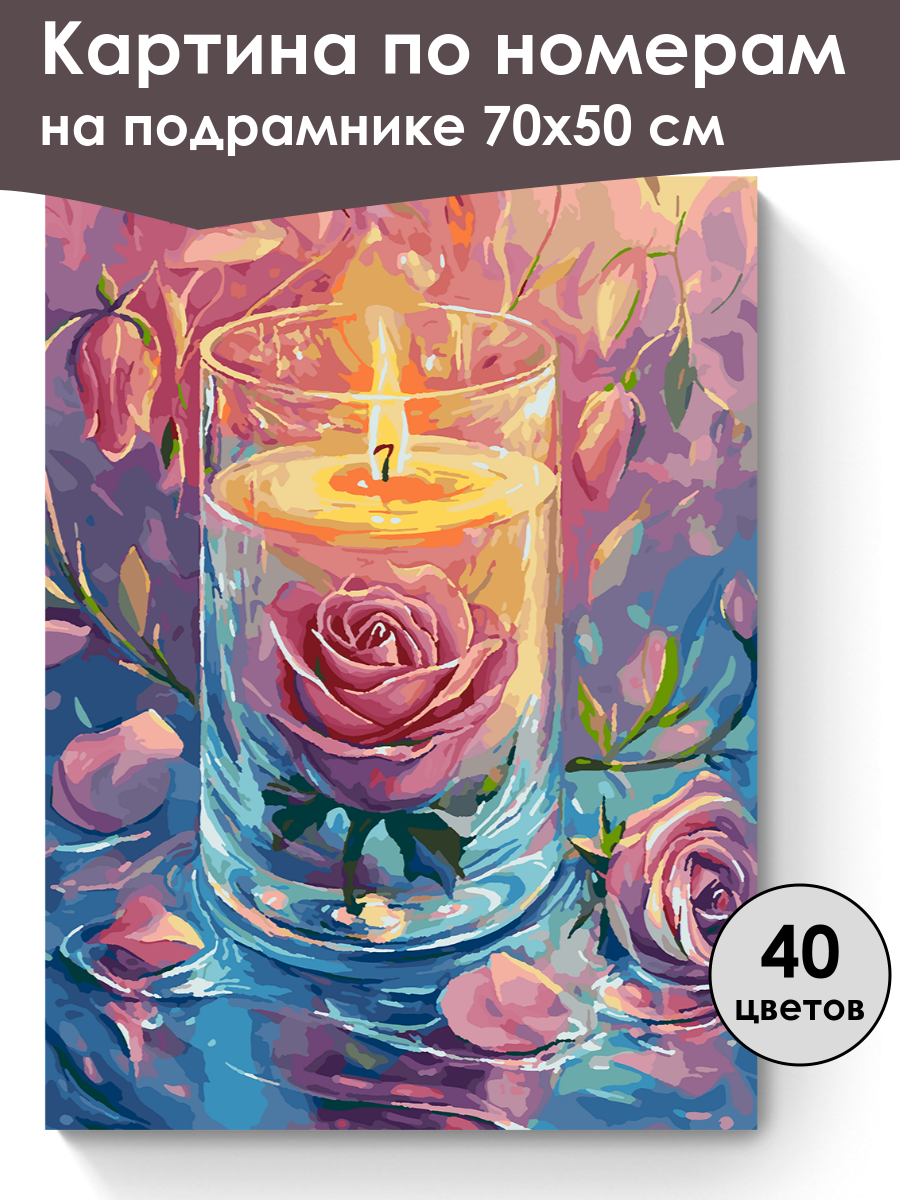 Картина по номерам
на подрамнике 70х50 см

40
цветов