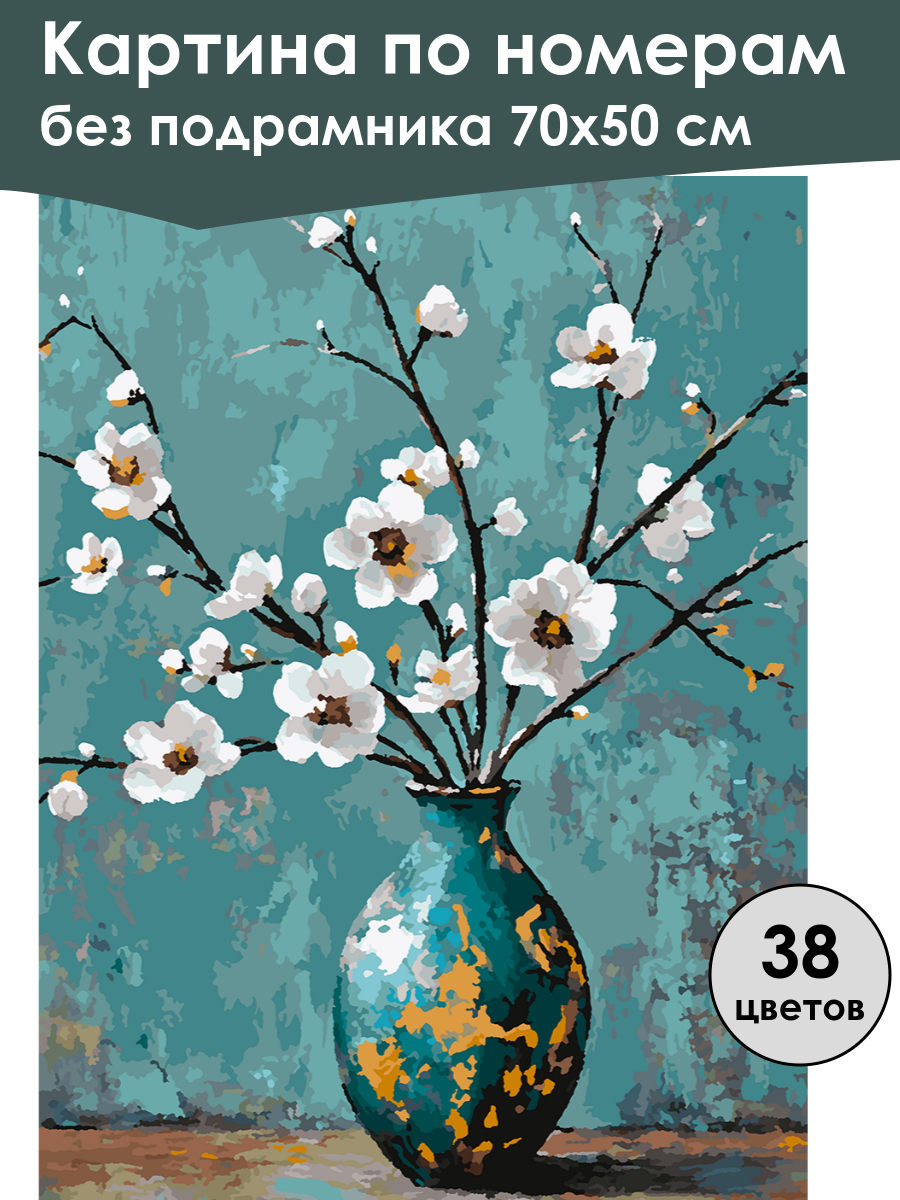 Картина по номерам
без подрамника 70х50 см

38
цветов