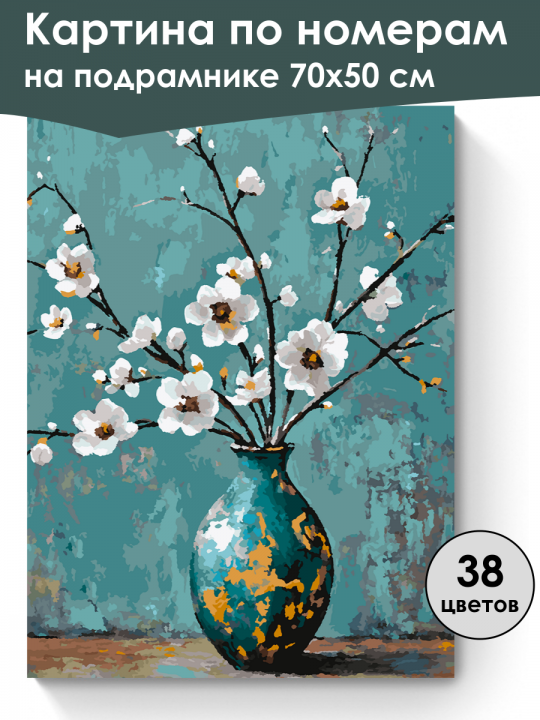 Картина по номерам
на подрамнике 70х50 см

38
цветов