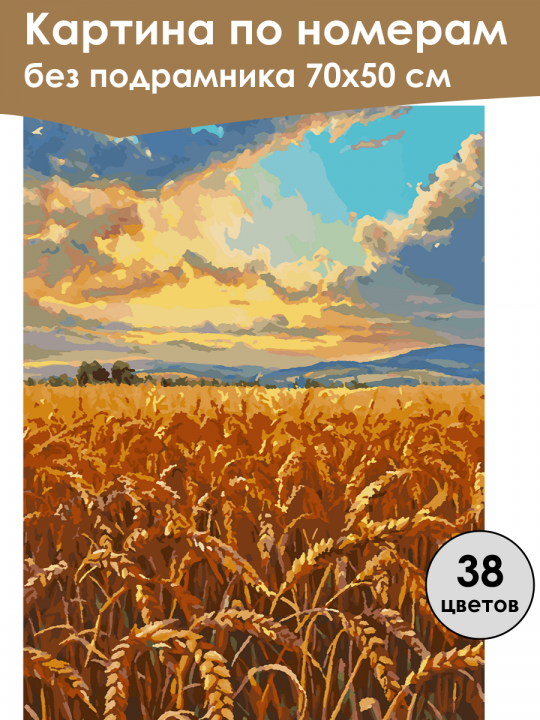 Картина по номерам
без подрамника 70х50 см

38
цветов