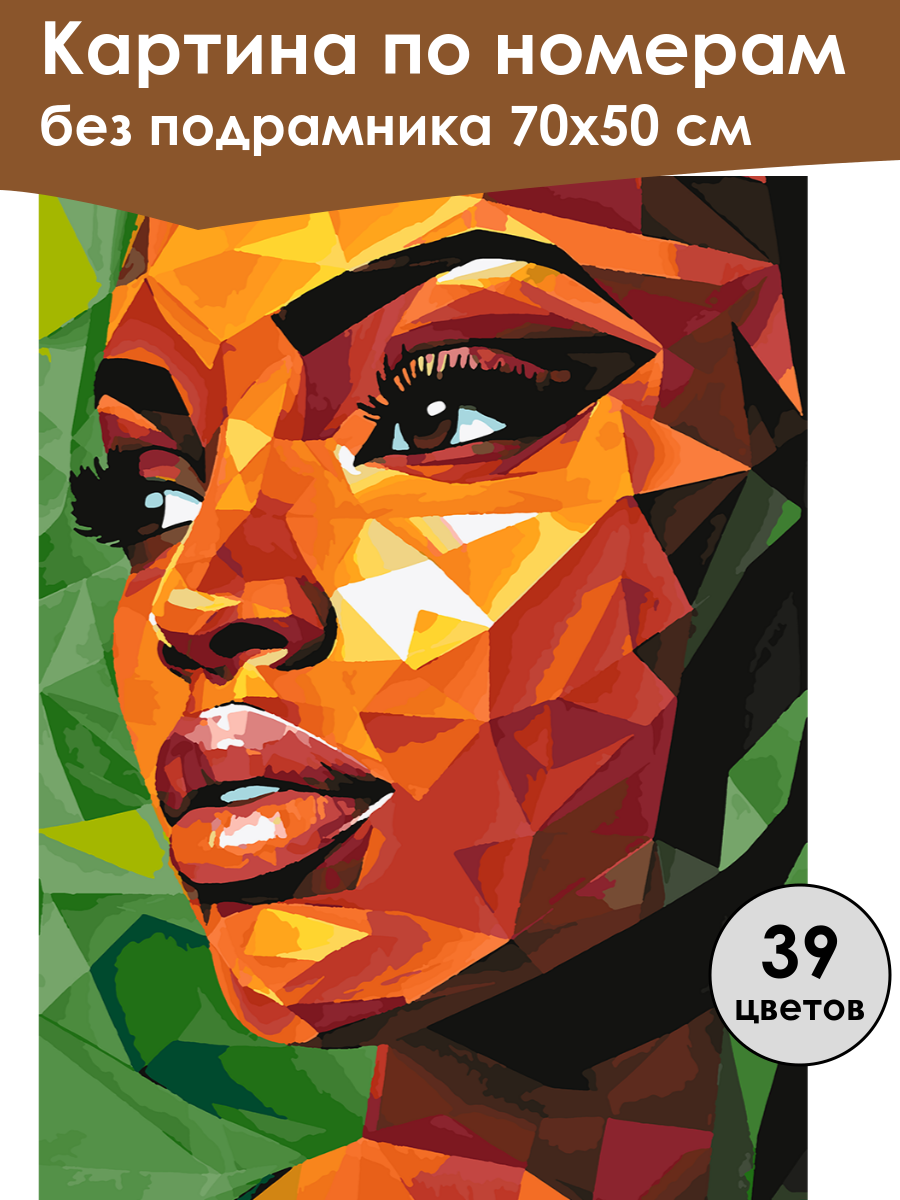 Картина по номерам
без подрамника 70х50 см

39
цветов