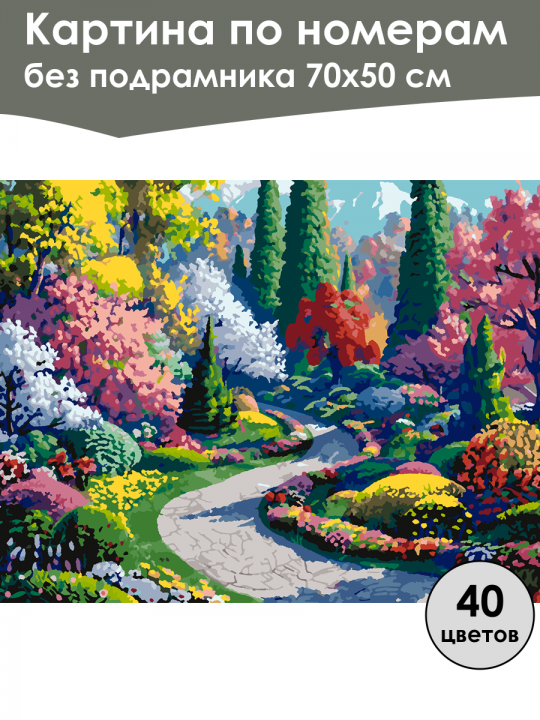 Картина по номерам
без подрамника 70х50 см

40
цветов