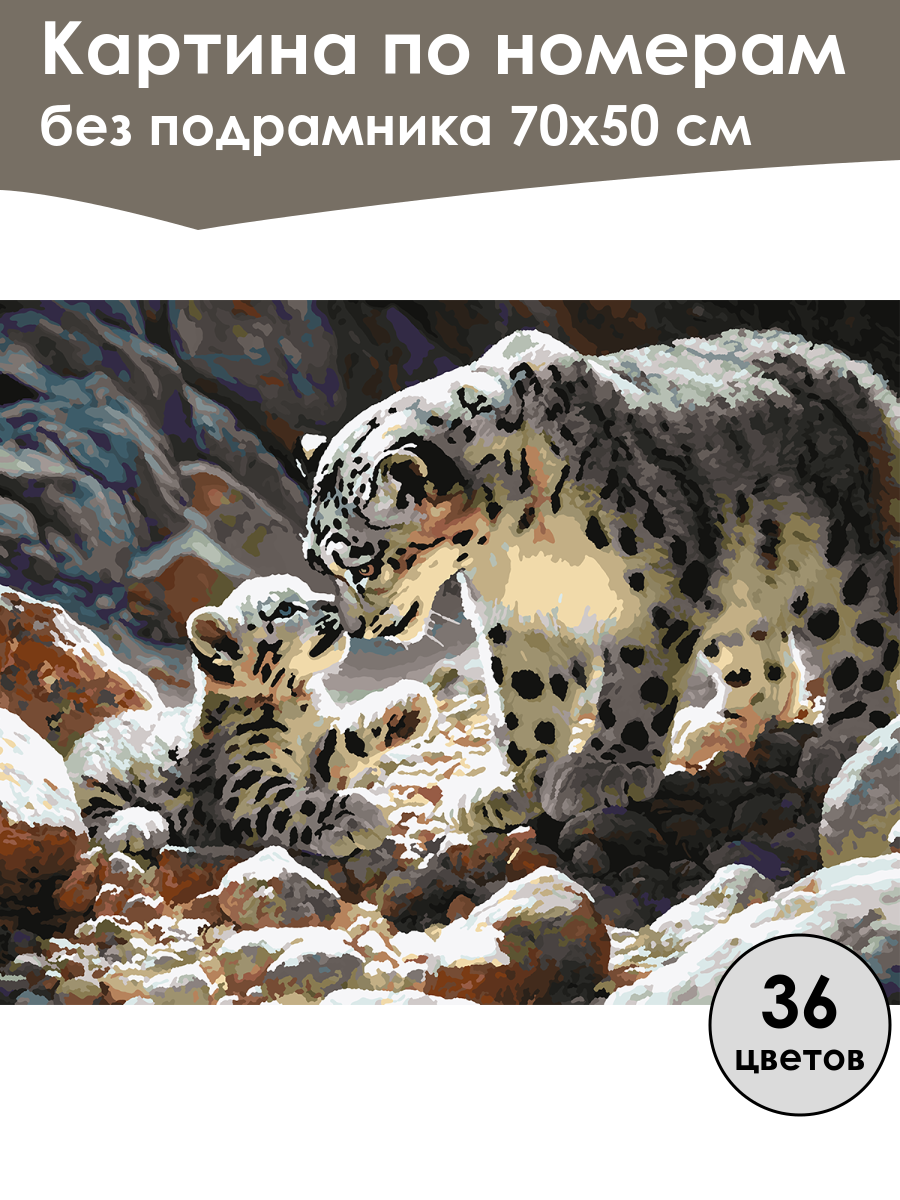 Картина по номерам
без подрамника 70х50 см

36
цветов