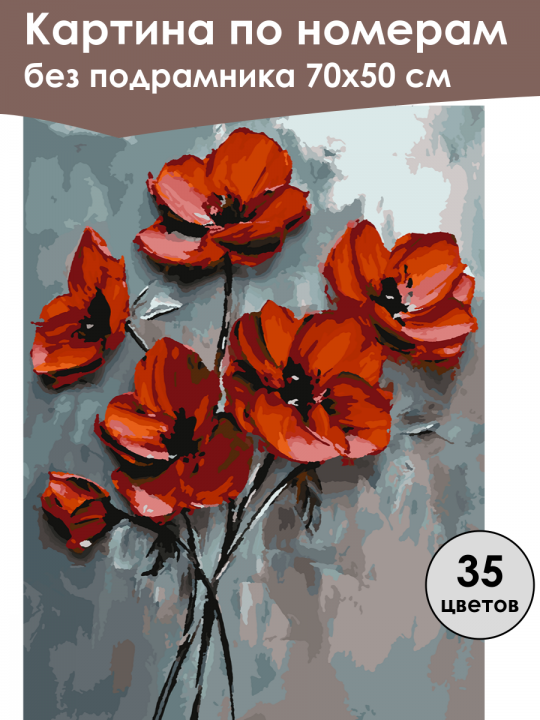 Картина по номерам
без подрамника 70х50 см

35
цветов