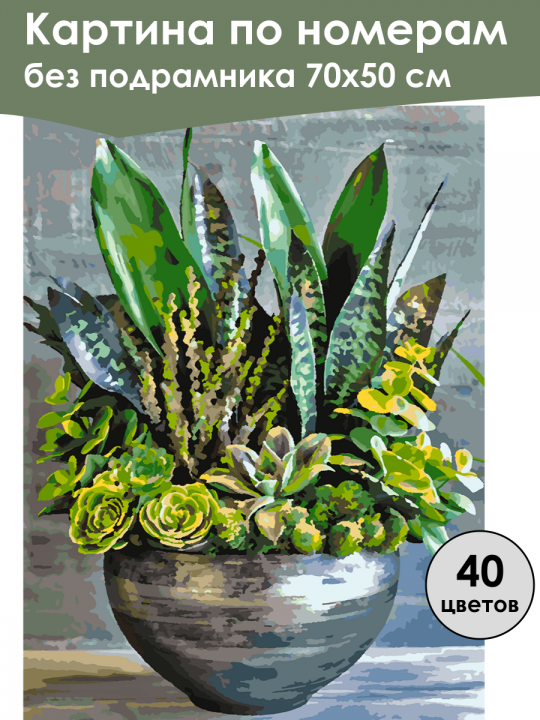 Картина по номерам без подрамника 70х50 см

40 цветов