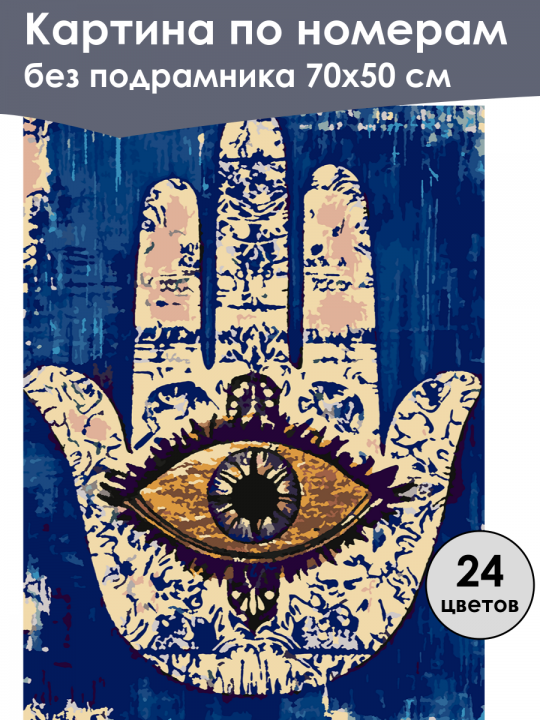 Картина по номерам
без подрамника 70x50 см

24
цветов