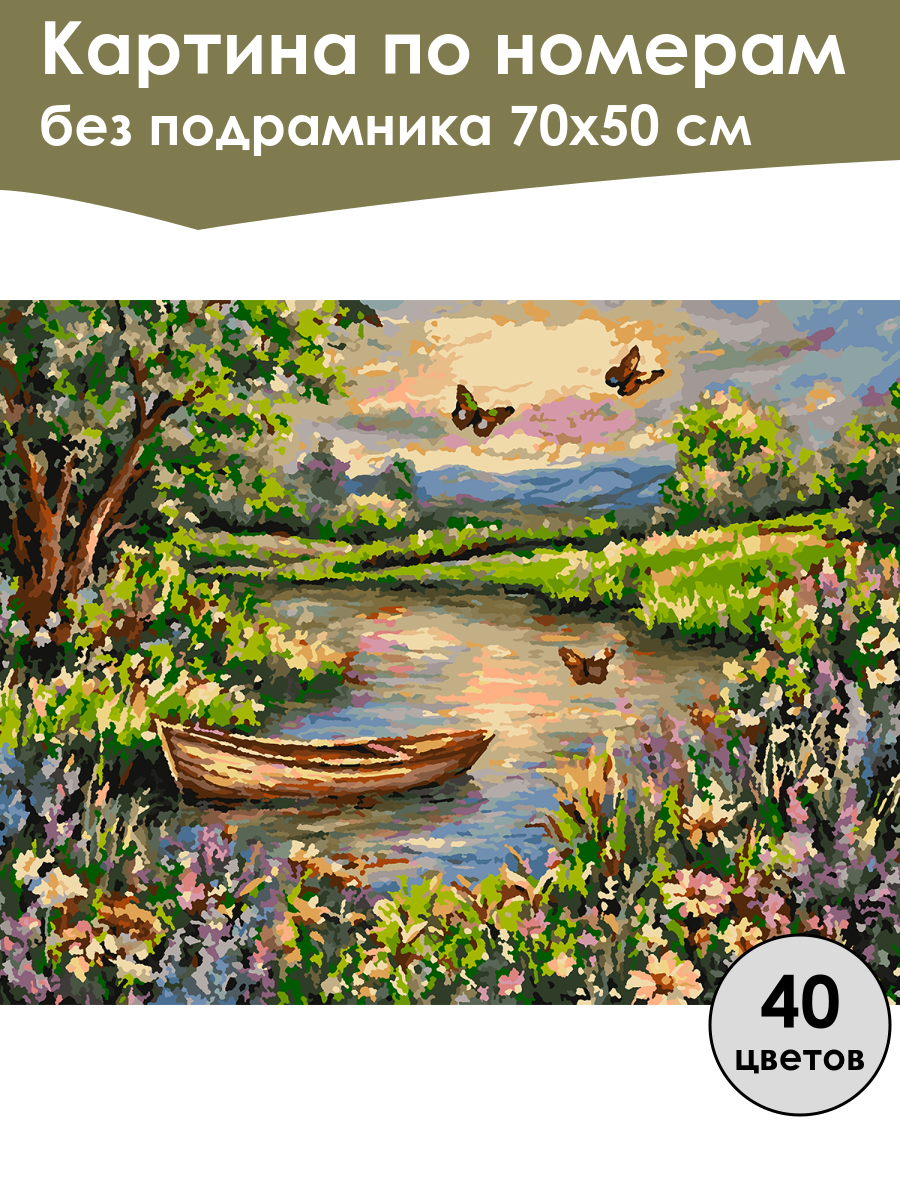 Картина по номерам
без подрамника 70х50 см

40
цветов