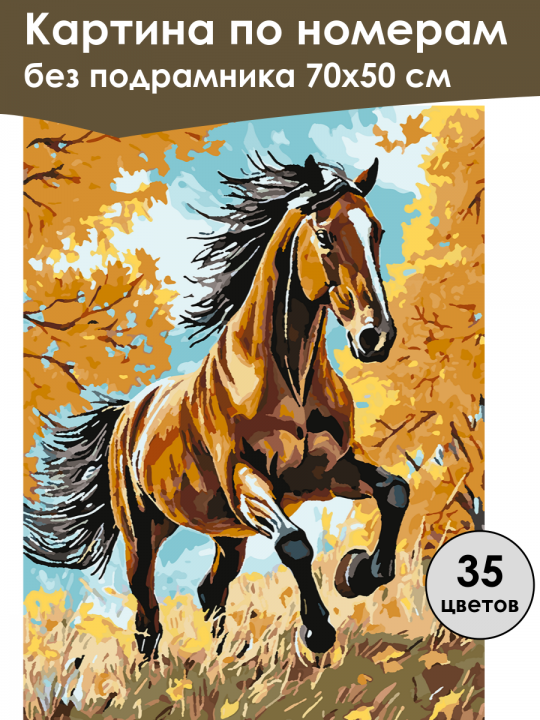 Картина по номерам
без подрамника 70x50 см

35
цветов