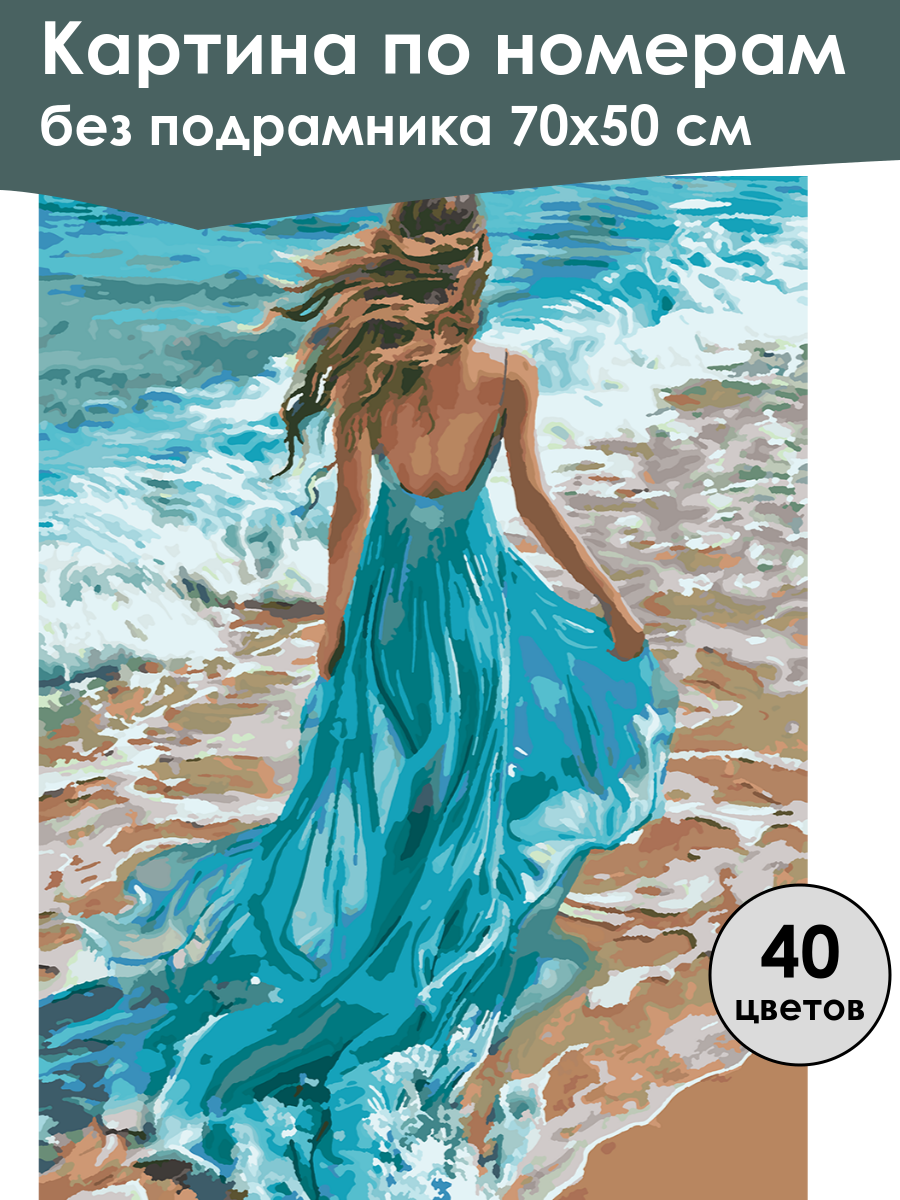 Картина по номерам
без подрамника 70х50 см

40
цветов