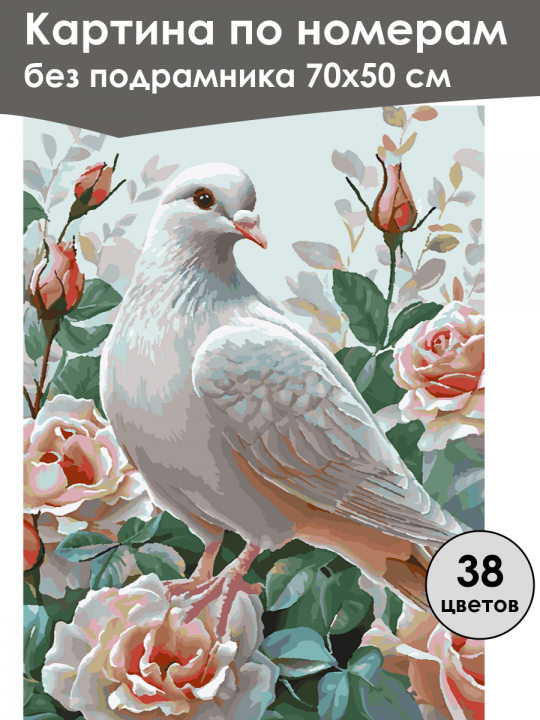 Картина по номерам
без подрамника 70х50 см

38
цветов