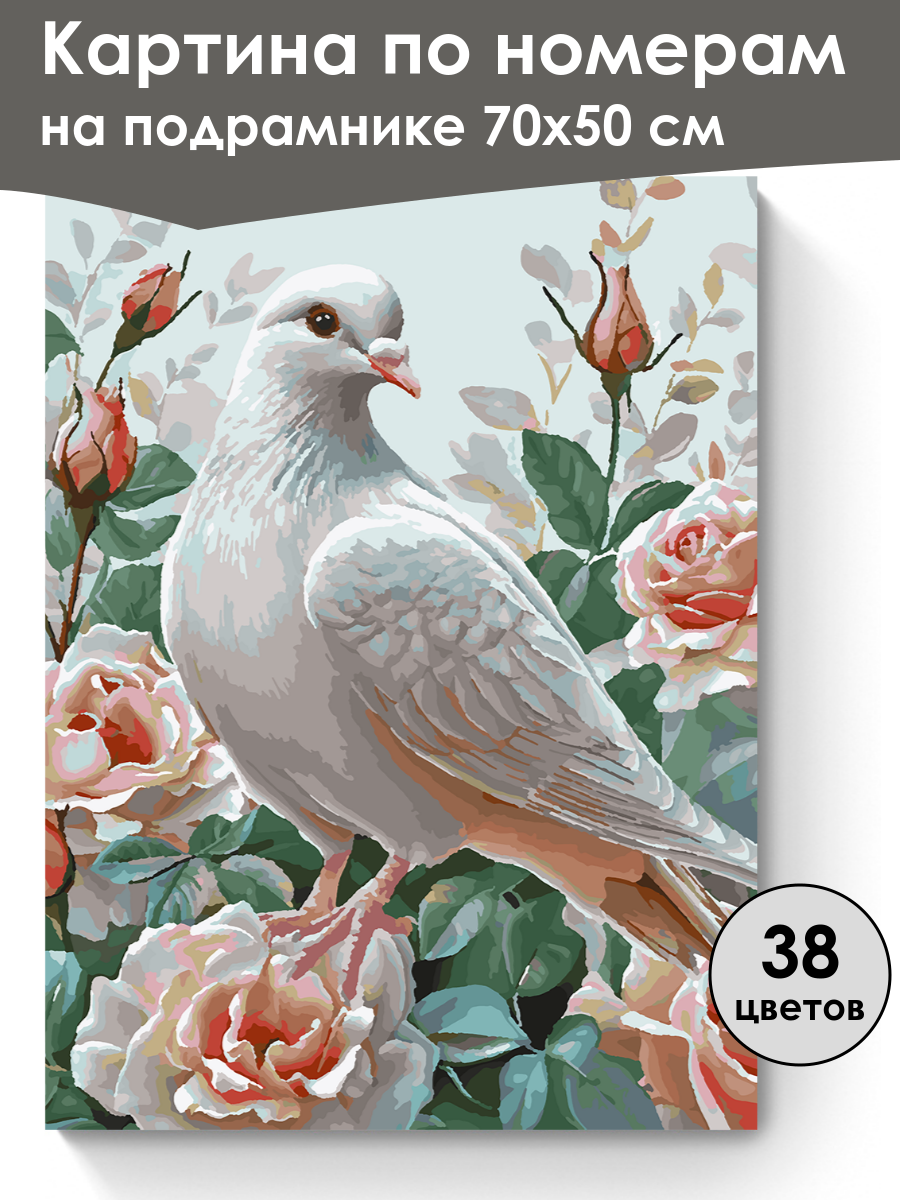 Картина по номерам
на подрамнике 70х50 см

38
цветов