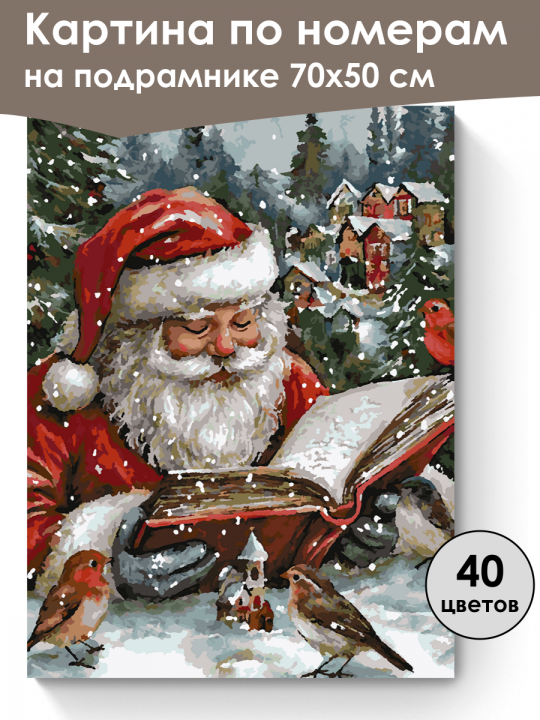 Картина по номерам на подрамнике 70х50 см

40 цветов